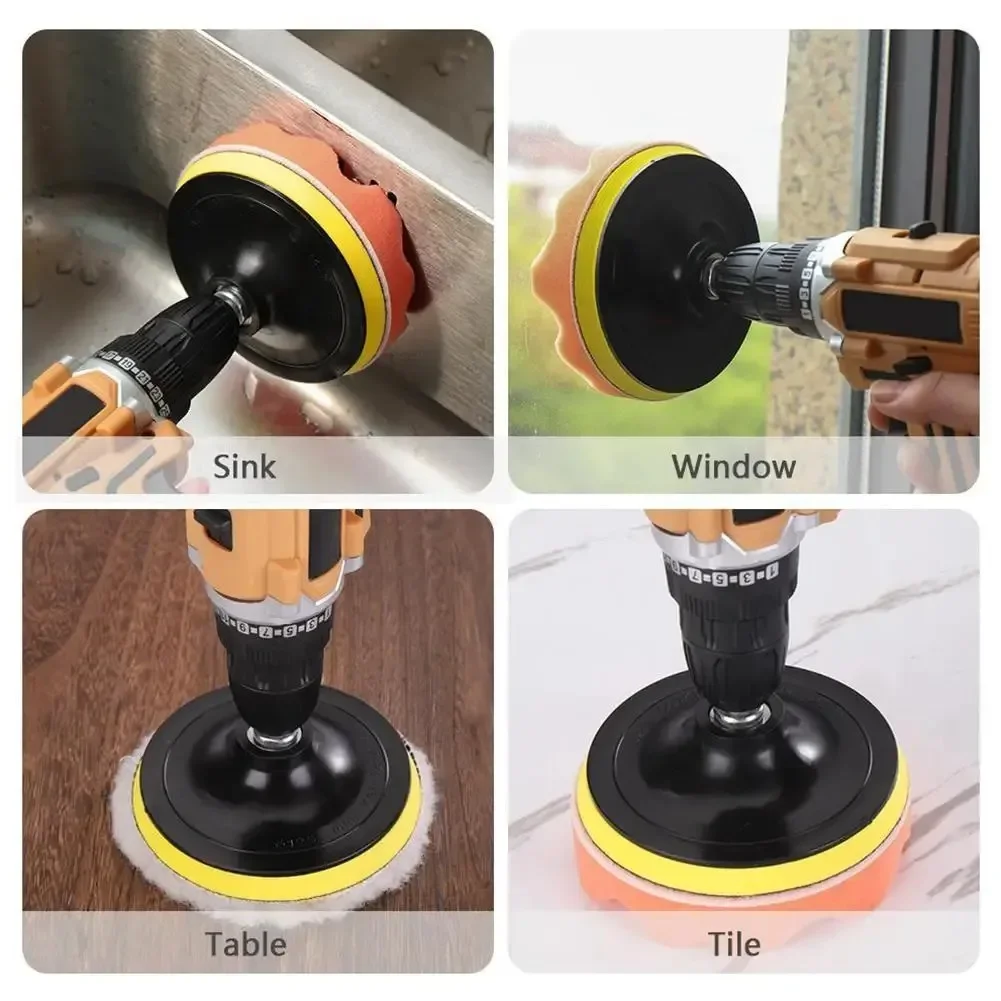 Sink

Window

Table

Tile