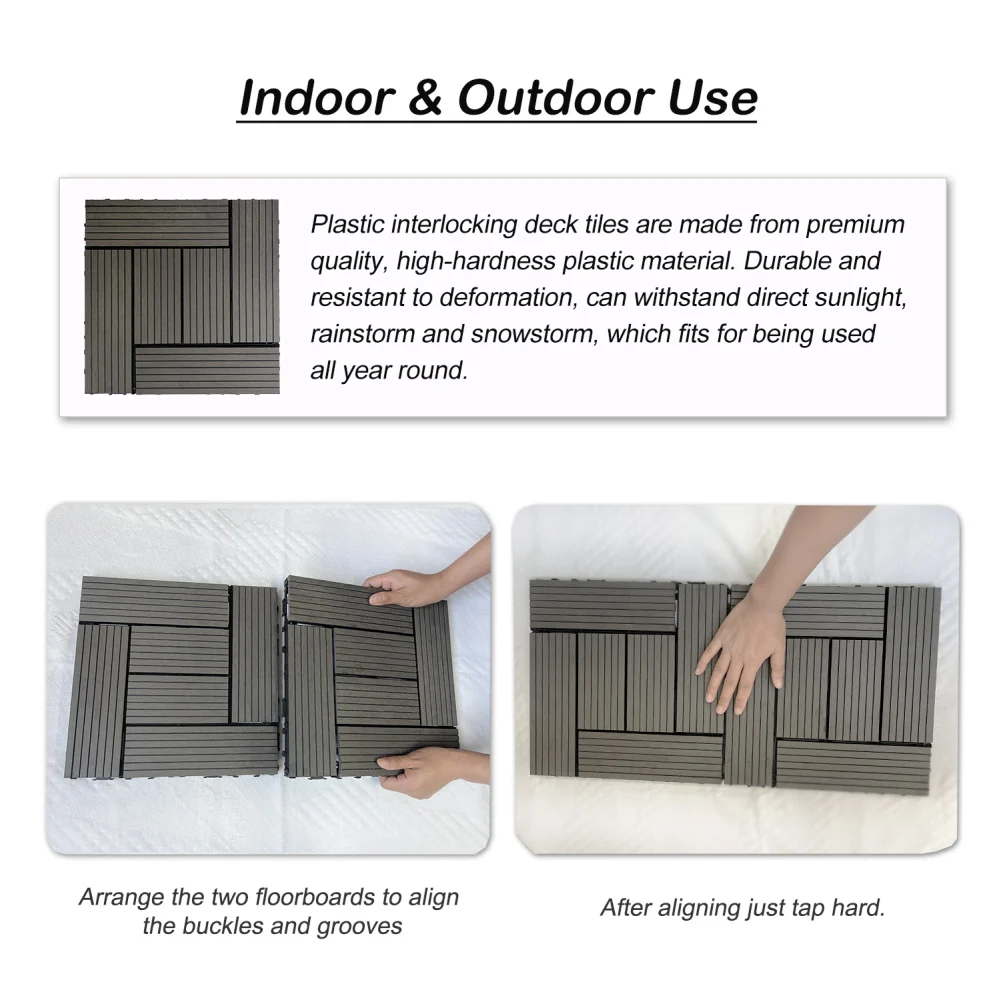 Indoor & Outdoor Use

Plastic interlocking deck tiles are made from premium quality, high-hardness plastic material. Durable and resistant to deformation, can withstand direct sunlight, rainstorm and snowstorm, which fits for being used all year round.

Arrange the two floorboards to align the buckles and grooves

After aligning just tap hard.