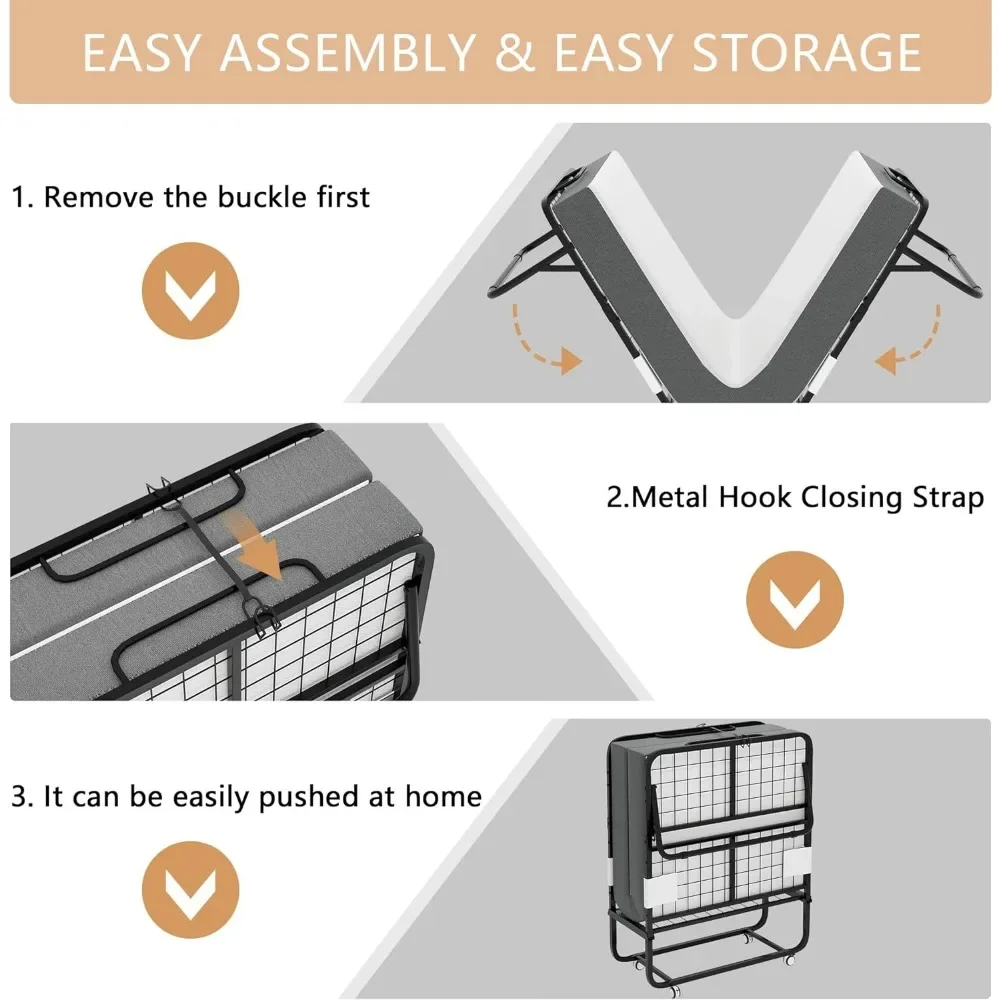 EASY ASSEMBLY & EASY STORAGE

1. Remove the buckle first

2.Metal Hook Closing Strap

3. It can be easily pushed at home