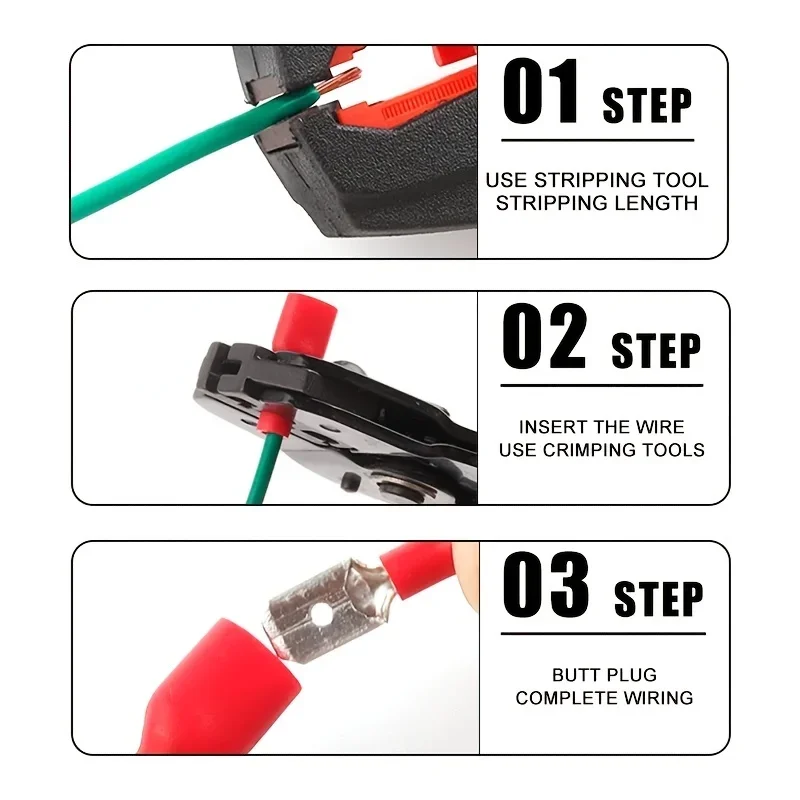 01 STEP

USE STRIPPING TOOL
STRIPPING LENGTH

02 STEP

INSERT THE WIRE
USE CRIMPING TOOLS

03 STEP

BUTT PLUG
COMPLETE WIRING