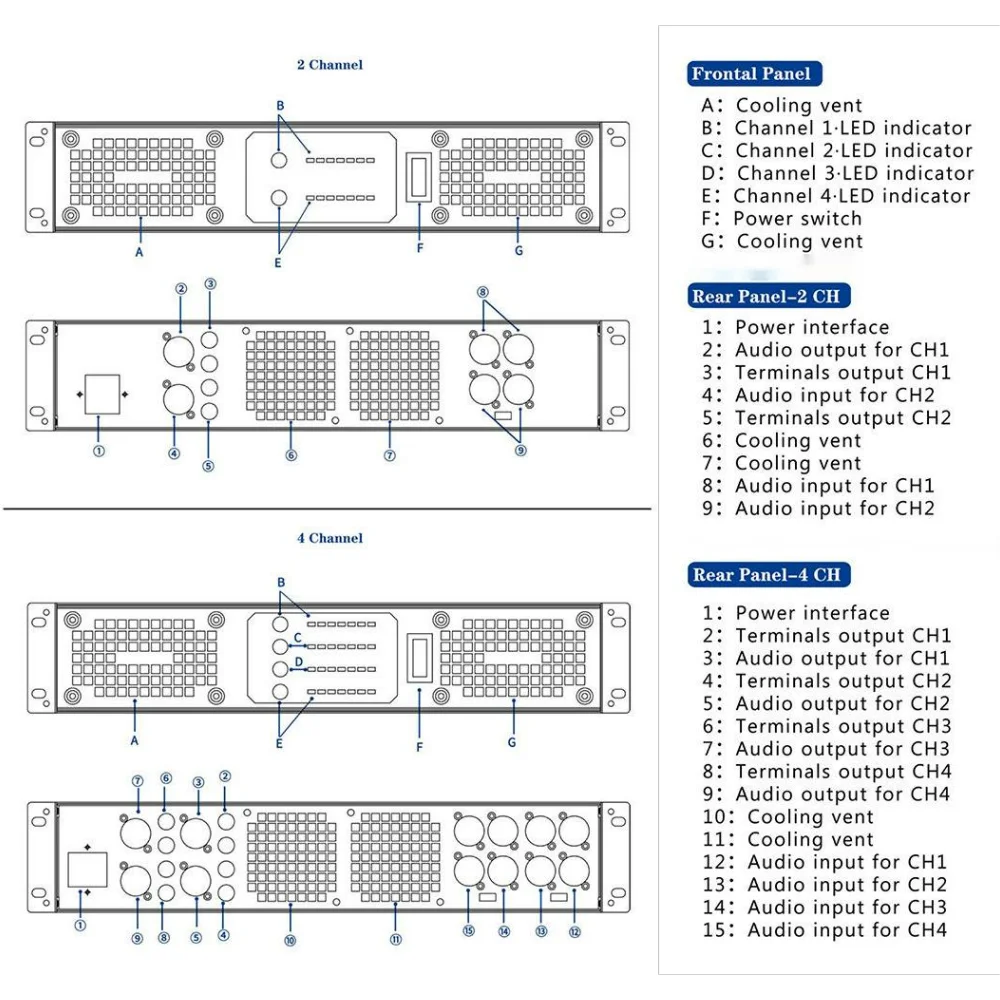 2 Channel

B
A
E
F
G

② ③ ⑧
① ④ ⑤ ⑥ ⑦ ⑨

4 Channel

B
C
D
A
E
F
G

⑦ ⑥ ③ ②
① ⑨ ⑧ ⑤ ④ ⑩ ⑪ ⑮ ⑭ ⑬ ⑫

Frontal Panel
A: Cooling vent
B: Channel 1·LED indicator
C: Channel 2·LED indicator
D: Channel 3·LED indicator
E: Channel 4·LED indicator
F: Power switch
G: Cooling vent

Rear Panel-2 CH
1: Power interface
2: Audio output for CH1
3: Terminals output CH1
4: Audio input for CH2
5: Terminals output CH2
6: Cooling vent
7: Cooling vent
8: Audio input for CH1
9: Audio input for CH2

Rear Panel-4 CH
1: Power interface
2: Terminals output CH1
3: Audio output for CH1
4: Terminals output CH2
5: Audio output for CH2
6: Terminals output CH3
7: Audio output for CH3
8: Terminals output CH4
9: Audio output for CH4
10: Cooling vent
11: Cooling vent
12: Audio input for CH1
13: Audio input for CH2
14: Audio input for CH3
15: Audio input for CH4