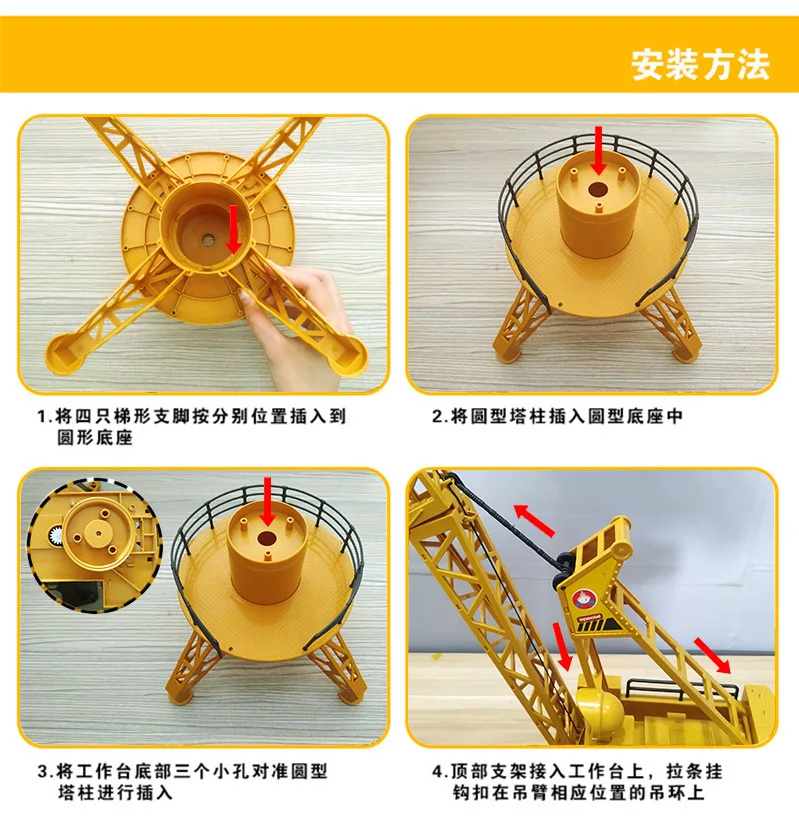 安装方法

1.将四只梯形支脚按分别位置插入到圆形底座

2.将圆型塔柱插入圆型底座中

3.将工作台底部三个小孔对准圆型塔柱进行插入

4.顶部支架接入工作台上，拉条挂钩扣在吊臂相应位置的吊环上