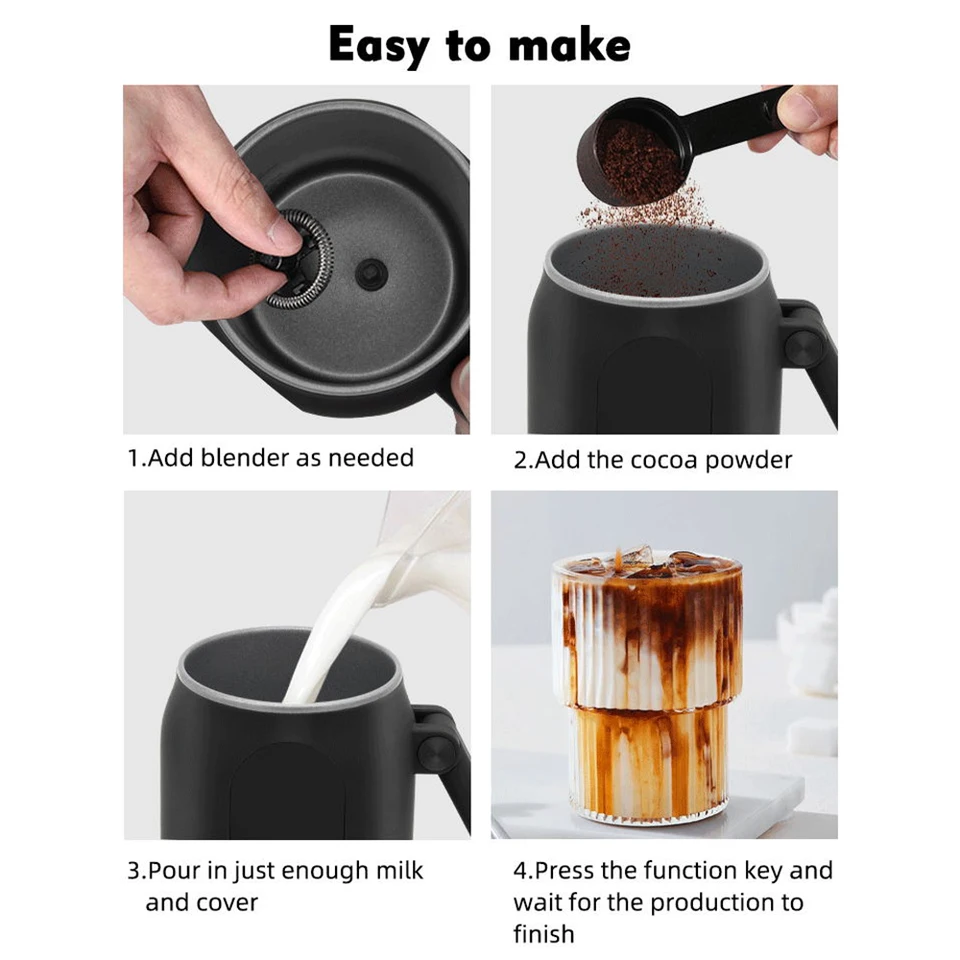 Easy to make

1.Add blender as needed

2.Add the cocoa powder

3.Pour in just enough milk and cover

4.Press the function key and wait for the production to finish