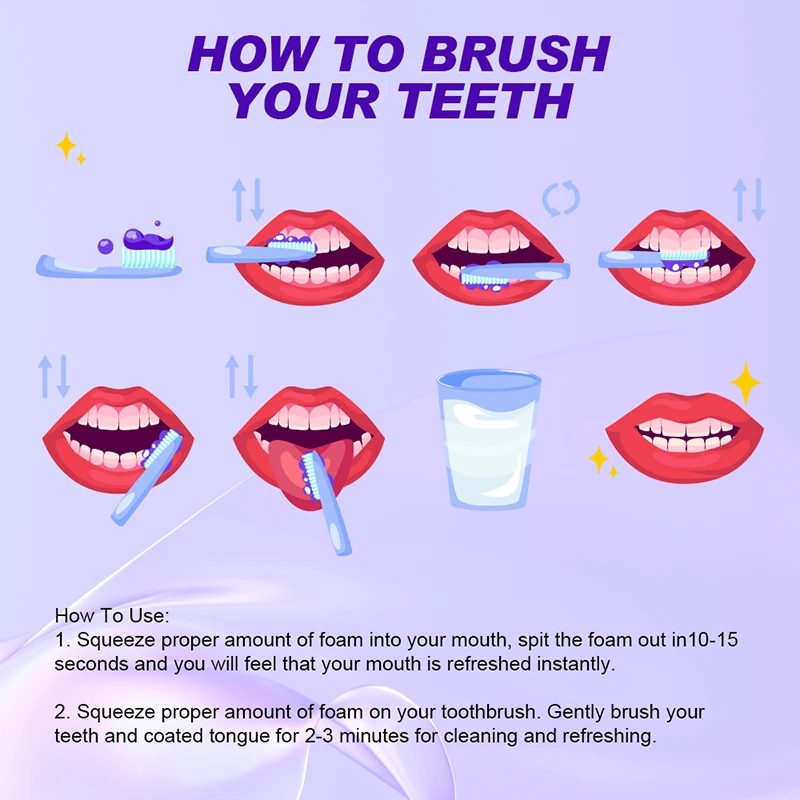 HOW TO BRUSH YOUR TEETH

How To Use:
1. Squeeze proper amount of foam into your mouth, spit the foam out in10-15 seconds and you will feel that your mouth is refreshed instantly.

2. Squeeze proper amount of foam on your toothbrush. Gently brush your teeth and coated tongue for 2-3 minutes for cleaning and refreshing.