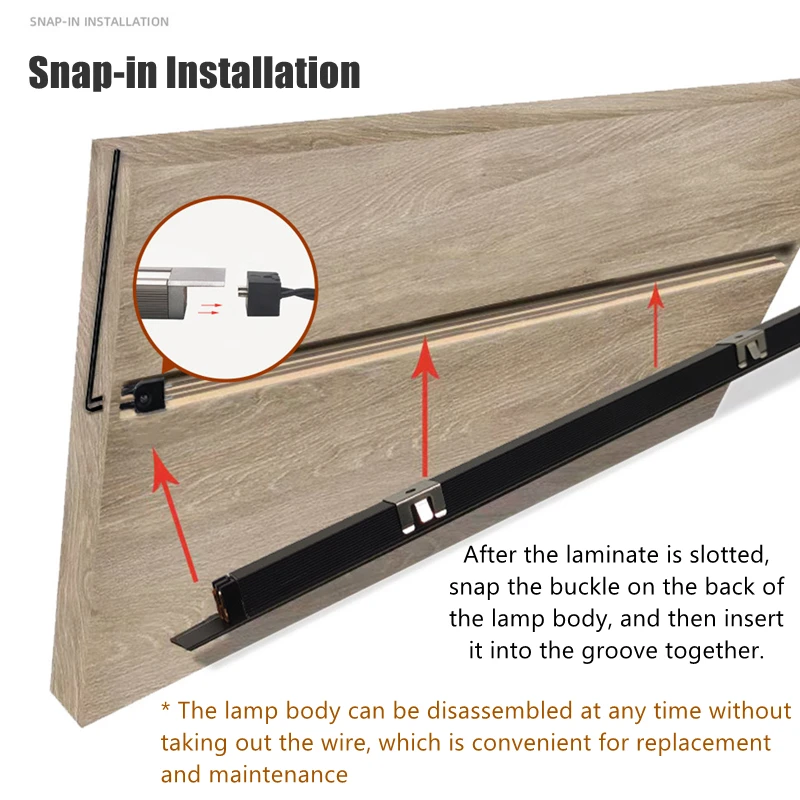 SNAP-IN INSTALLATION

Snap-in Installation

After the laminate is slotted, snap the buckle on the back of the lamp body, and then insert it into the groove together.

* The lamp body can be disassembled at any time without taking out the wire, which is convenient for replacement and maintenance