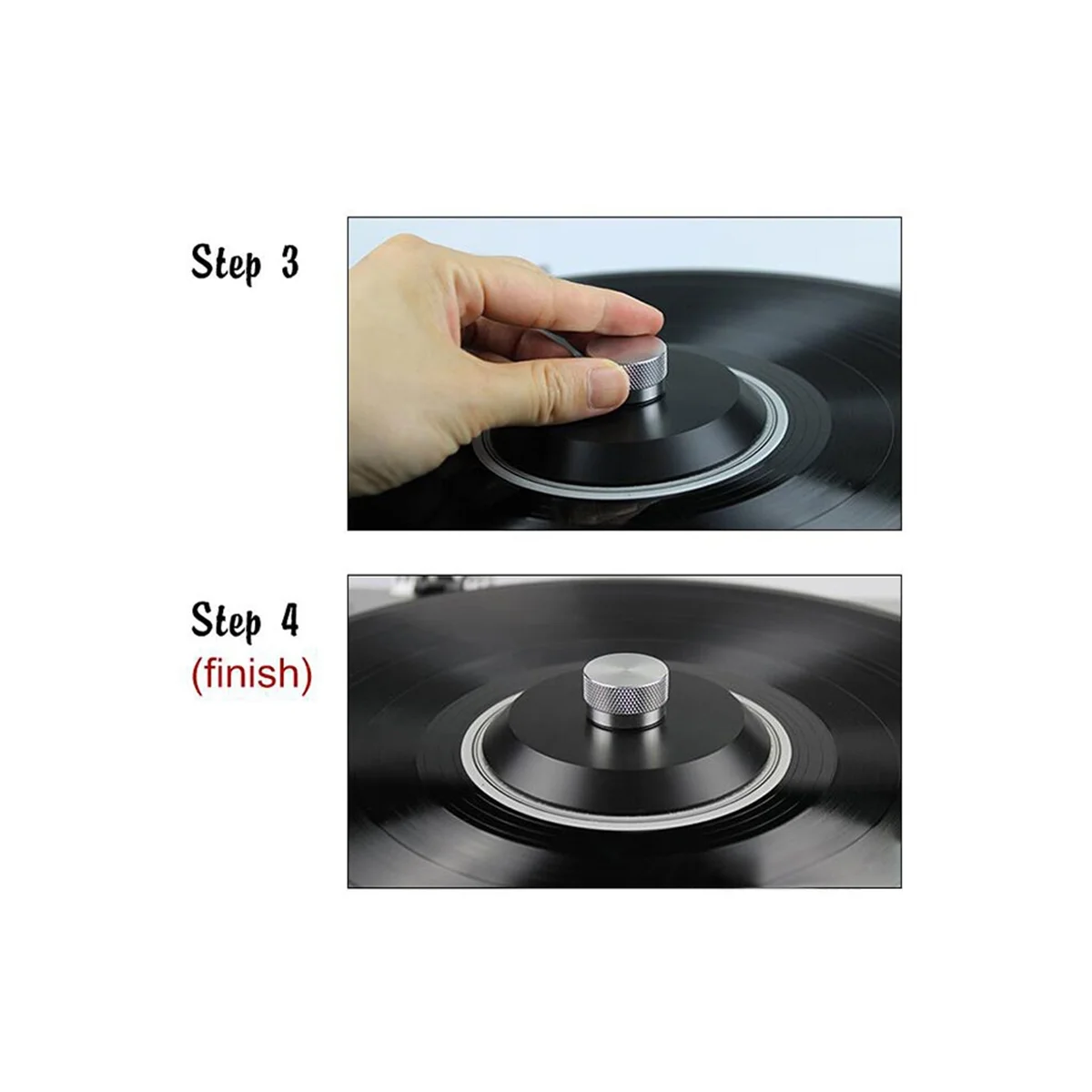 Step 3

Step 4
(finish)