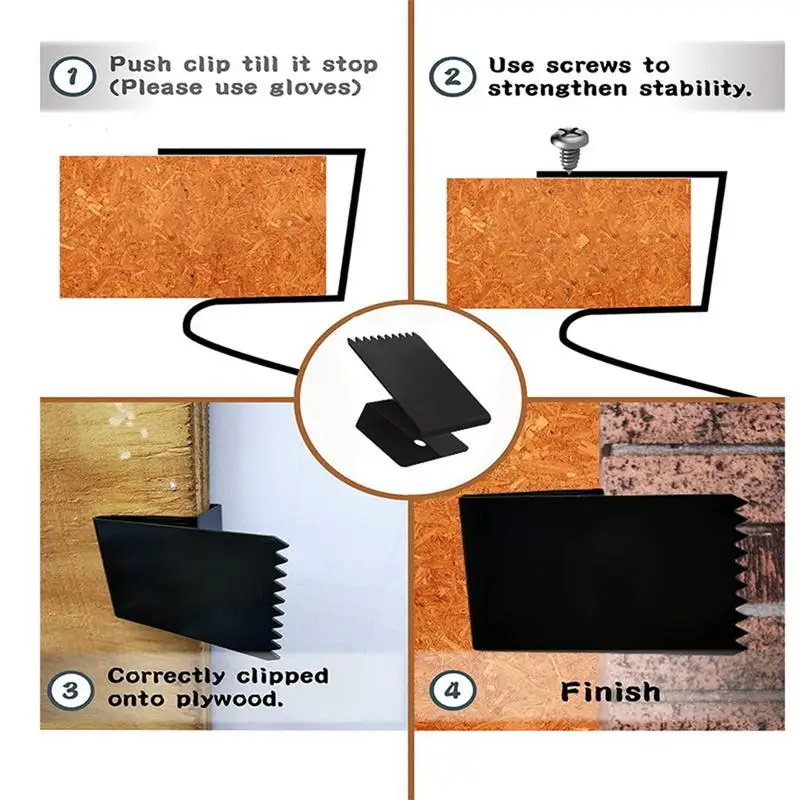 1 Push clip till it stop (Please use gloves)

2 Use screws to strengthen stability.

3 Correctly clipped onto plywood.

4 Finish