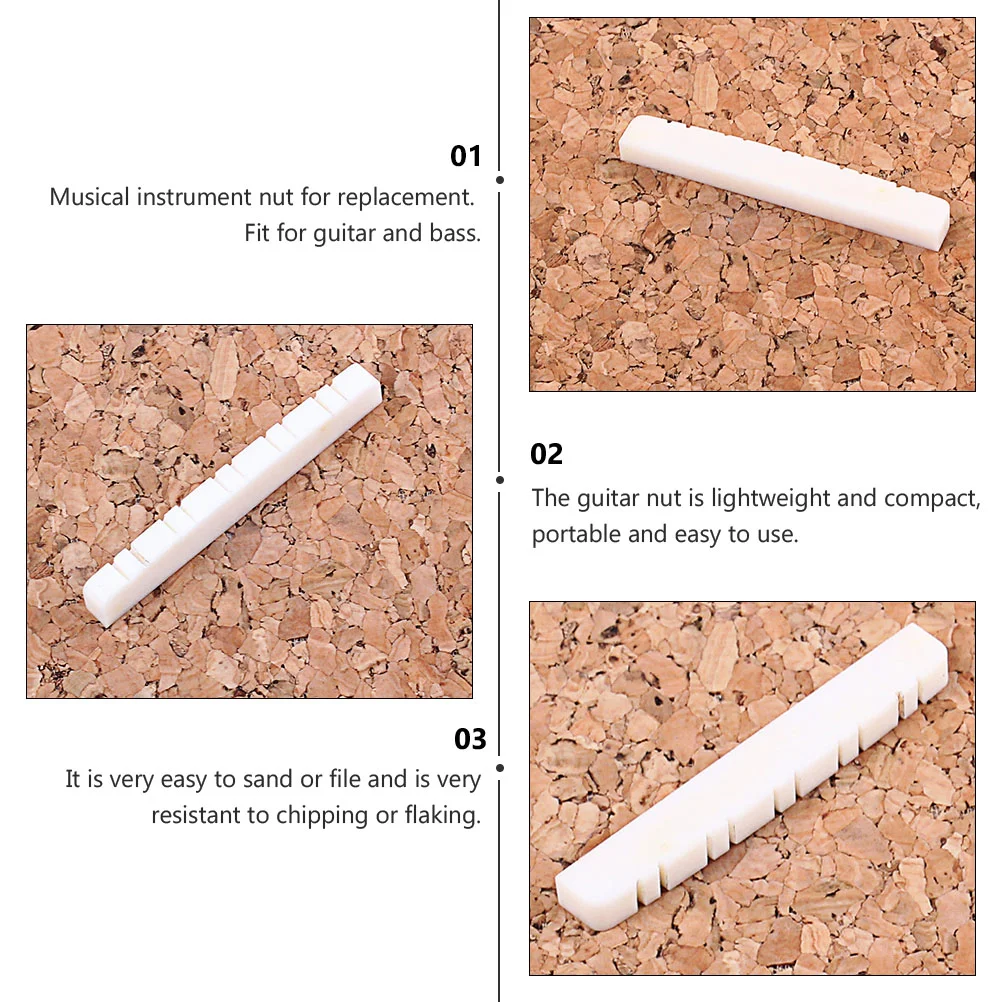 01
Musical instrument nut for replacement. Fit for guitar and bass.

02
The guitar nut is lightweight and compact, portable and easy to use.

03
It is very easy to sand or file and is very resistant to chipping or flaking.