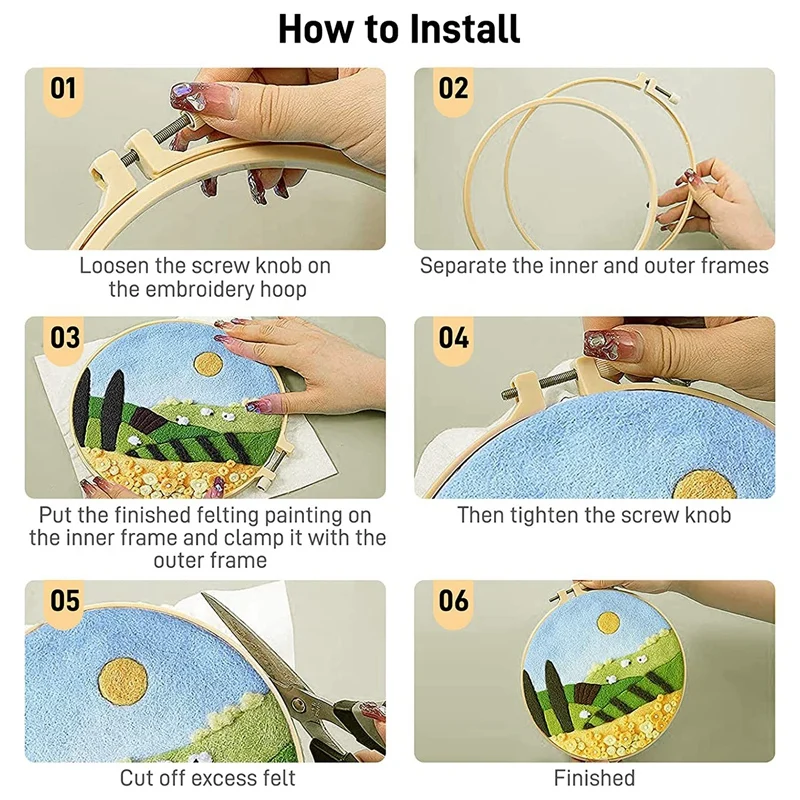 How to Install

01

Loosen the screw knob on the embroidery hoop

02

Separate the inner and outer frames

03

Put the finished felting painting on the inner frame and clamp it with the outer frame

04

Then tighten the screw knob

05

Cut off excess felt

06

Finished