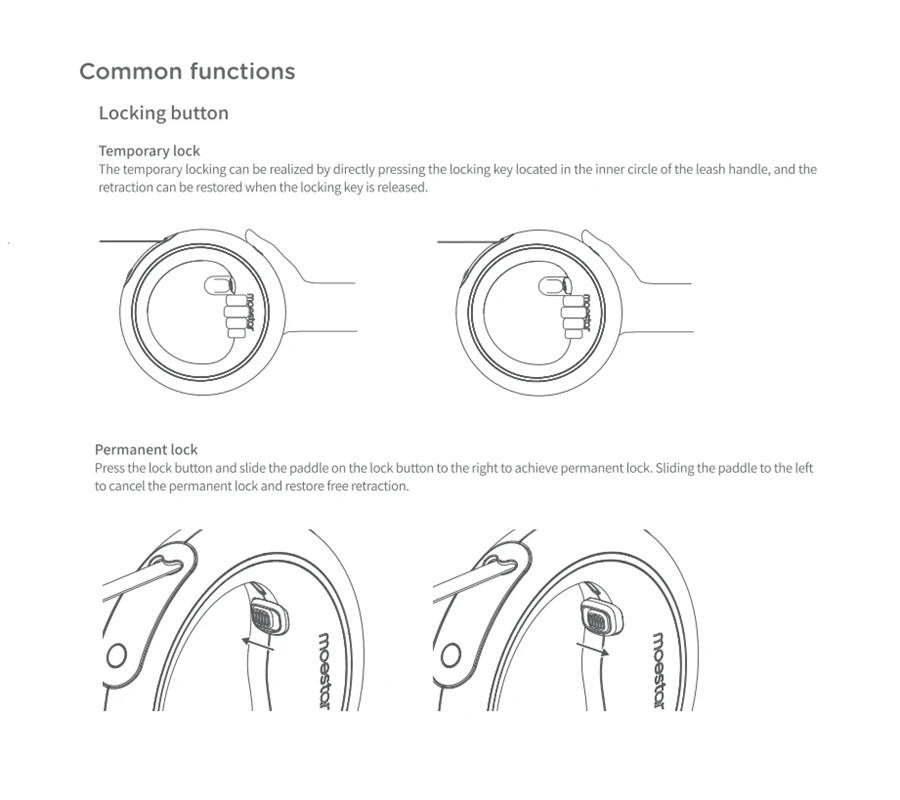 Common functions

Locking button

Temporary lock

The temporary locking can be realized by directly pressing the locking key located in the inner circle of the leash handle, and the retraction can be restored when the locking key is released.

moestar

moestar

Permanent lock

Press the lock button and slide the paddle on the lock button to the right to achieve permanent lock. Sliding the paddle to the left to cancel the permanent lock and restore free retraction.

moestar

moestar