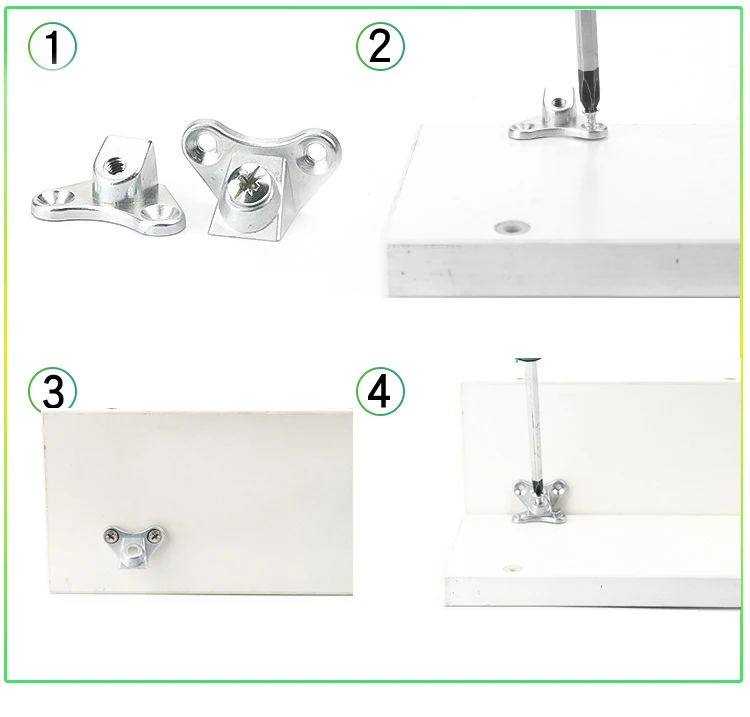 1

2

3

4