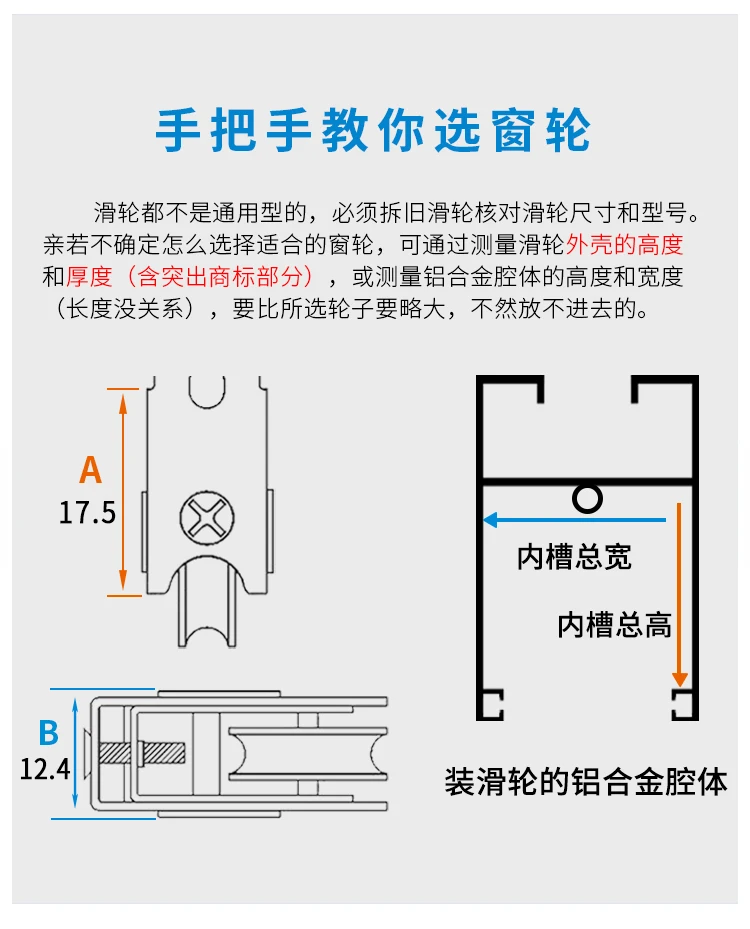 手把手教你选窗轮

滑轮都不是通用型的，必须拆旧滑轮核对滑轮尺寸和型号。亲若不确定怎么选择适合的窗轮，可通过测量滑轮外壳的高度和厚度（含突出商标部分），或测量铝合金腔体的高度和宽度（长度没关系），要比所选轮子要略大，不然放不进去的。

A
17.5

B
12.4

内槽总宽
内槽总高

装滑轮的铝合金腔体