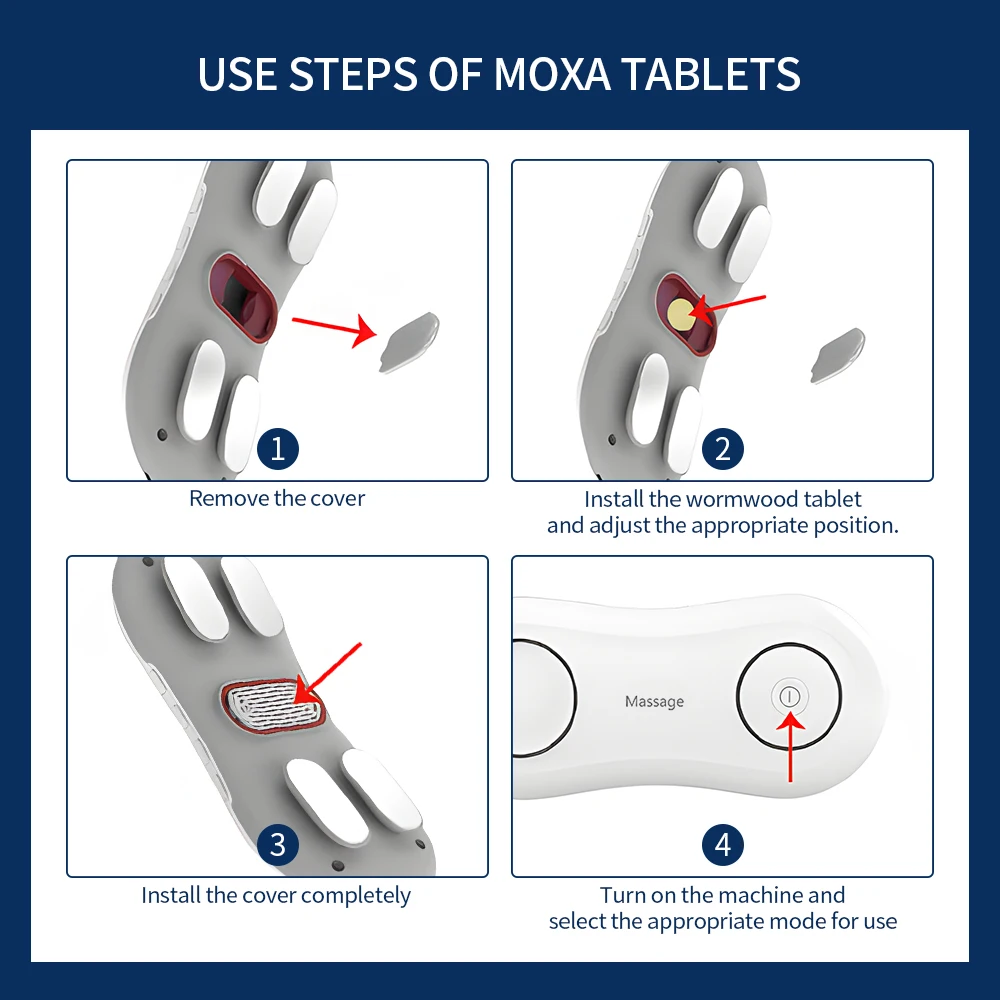 USE STEPS OF MOXA TABLETS

1

Remove the cover

2

Install the wormwood tablet and adjust the appropriate position.

3

Install the cover completely

Massage

4

Turn on the machine and select the appropriate mode for use