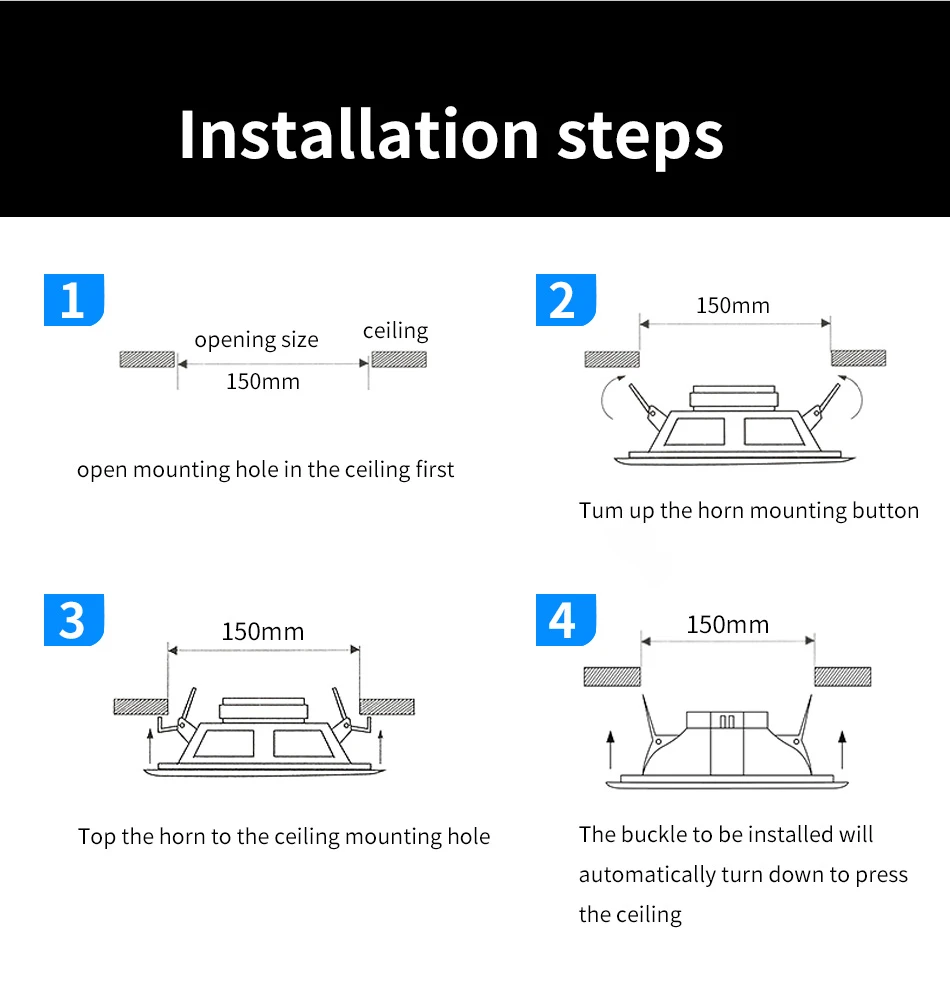 Installation steps

1

opening size

ceiling

150mm

open mounting hole in the ceiling first

2

150mm

Tum up the horn mounting button

3

150mm

Top the horn to the ceiling mounting hole

4

150mm

The buckle to be installed will automatically turn down to press the ceiling