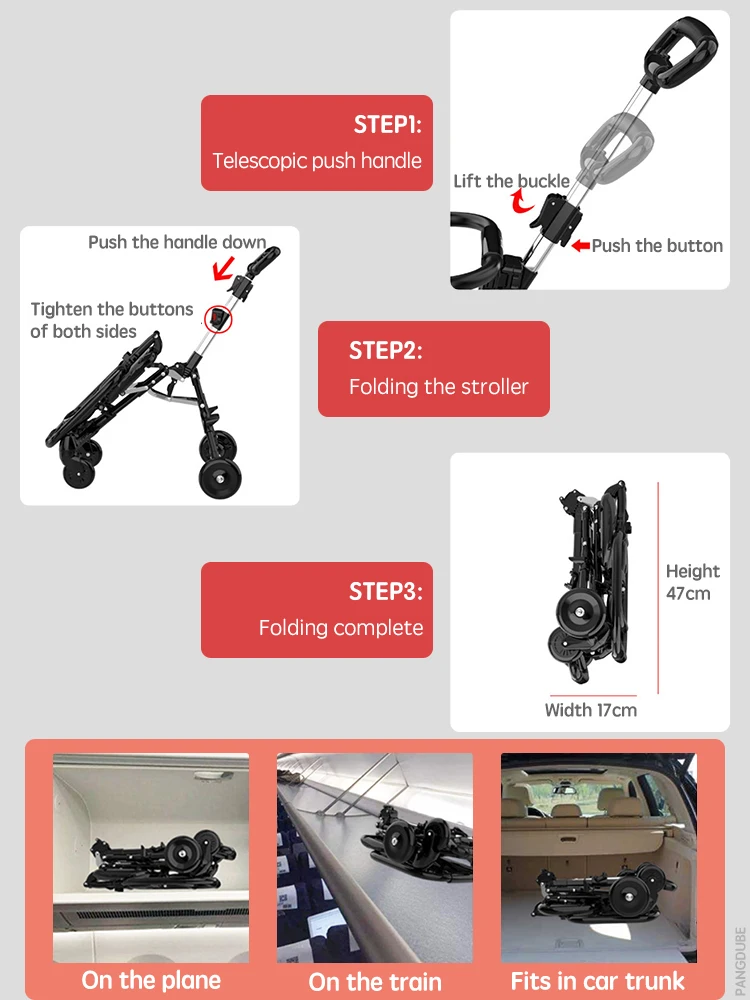 STEP1:
Telescopic push handle

Lift the buckle
Push the button

Push the handle down
Tighten the buttons of both sides

STEP2:
Folding the stroller

STEP3:
Folding complete

Height 47cm
Width 17cm

On the plane
On the train
Fits in car trunk

PANGDUBE