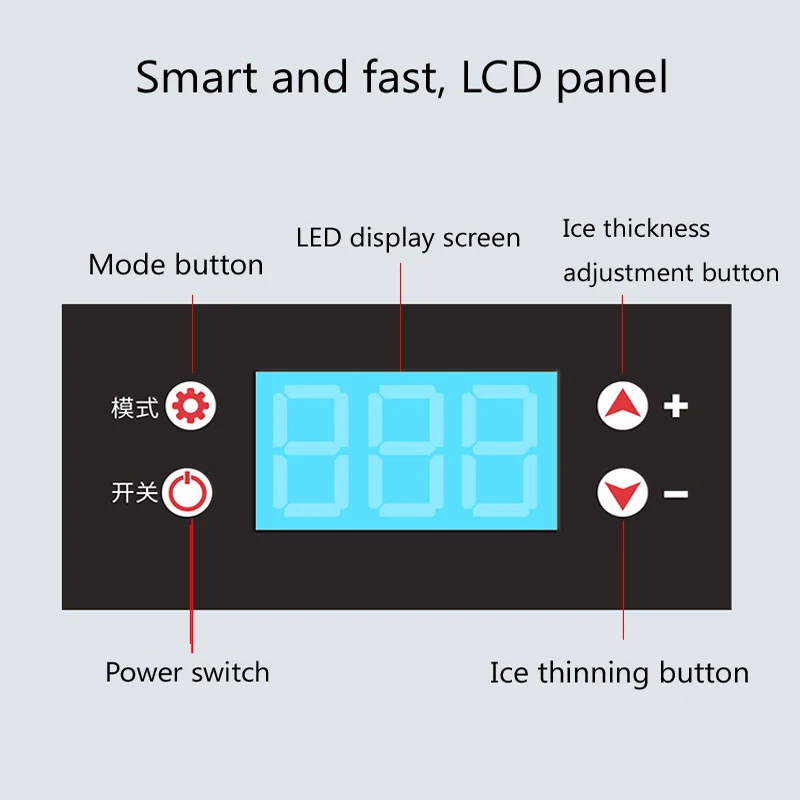 Smart and fast, LCD panel

Mode button

LED display screen

Ice thickness adjustment button

模式

开关

+

−

Power switch

Ice thinning button