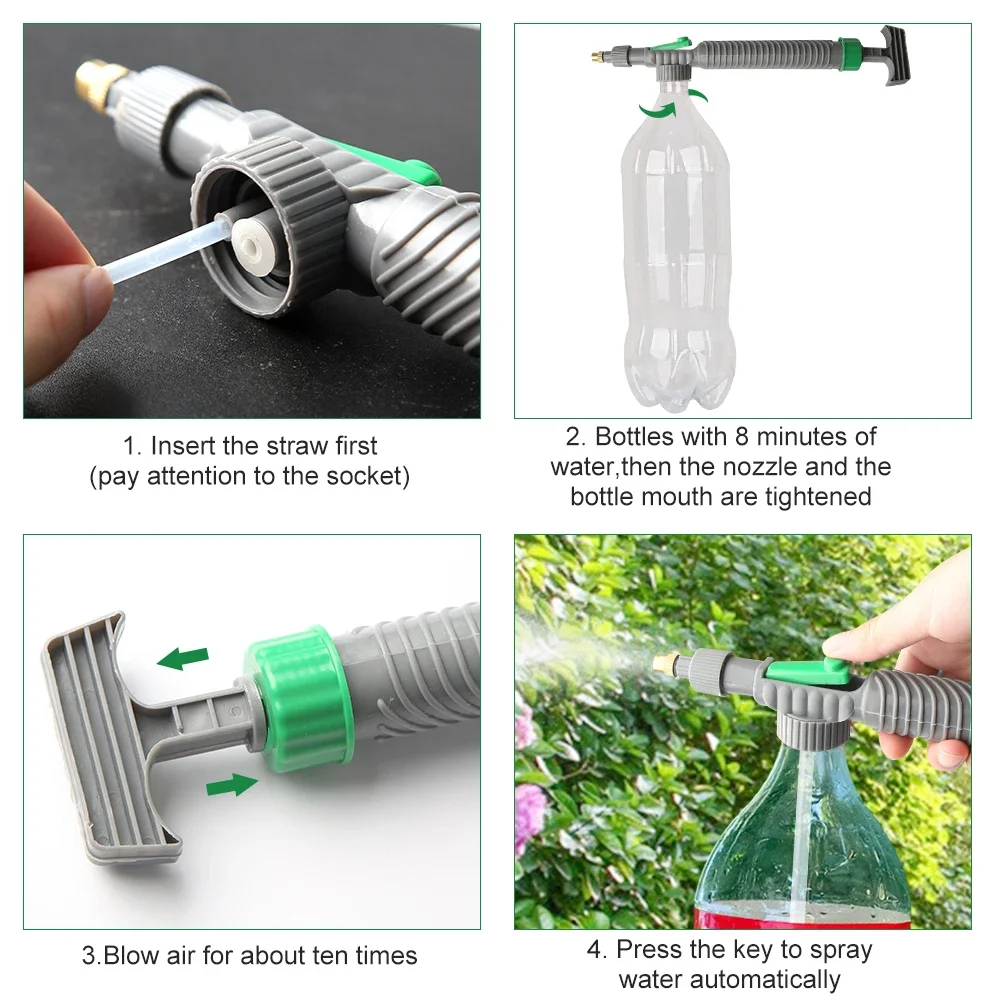 1. Insert the straw first
(pay attention to the socket)

2. Bottles with 8 minutes of water,then the nozzle and the bottle mouth are tightened

3.Blow air for about ten times

4. Press the key to spray water automatically