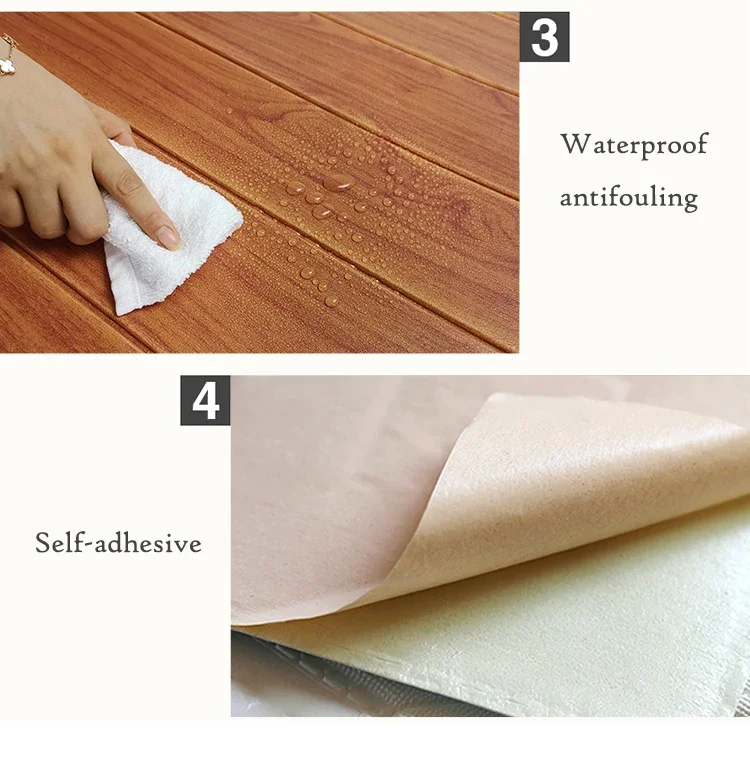 3

Waterproof antifouling

4

Self-adhesive