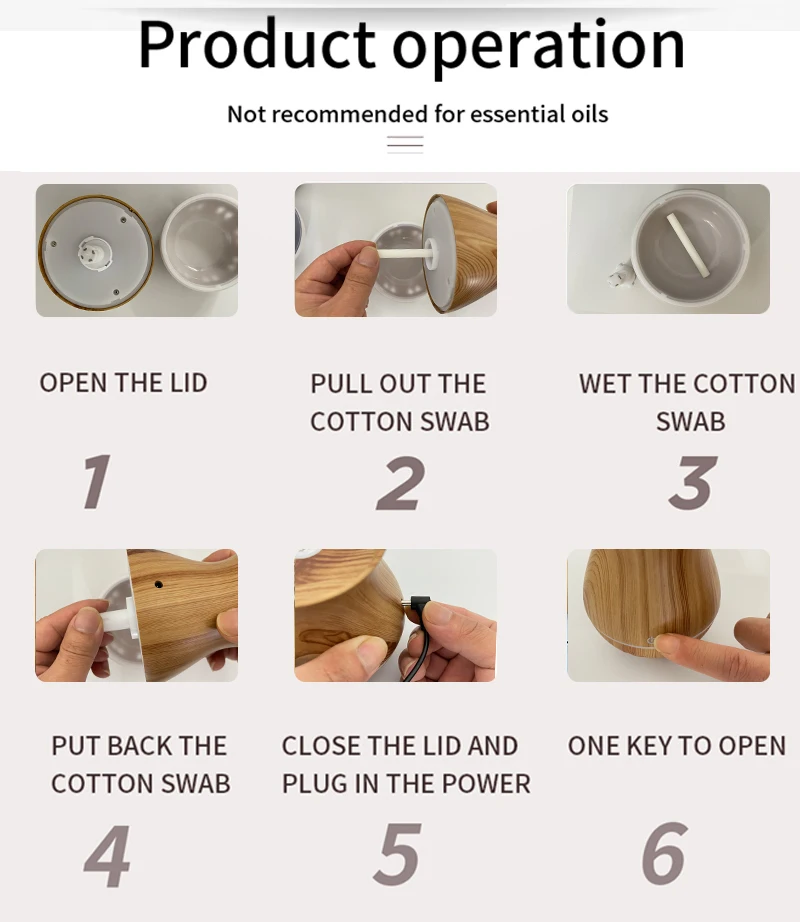 Product operation

Not recommended for essential oils

OPEN THE LID

1

PULL OUT THE COTTON SWAB

2

WET THE COTTON SWAB

3

PUT BACK THE COTTON SWAB

4

CLOSE THE LID AND PLUG IN THE POWER

5

ONE KEY TO OPEN

6