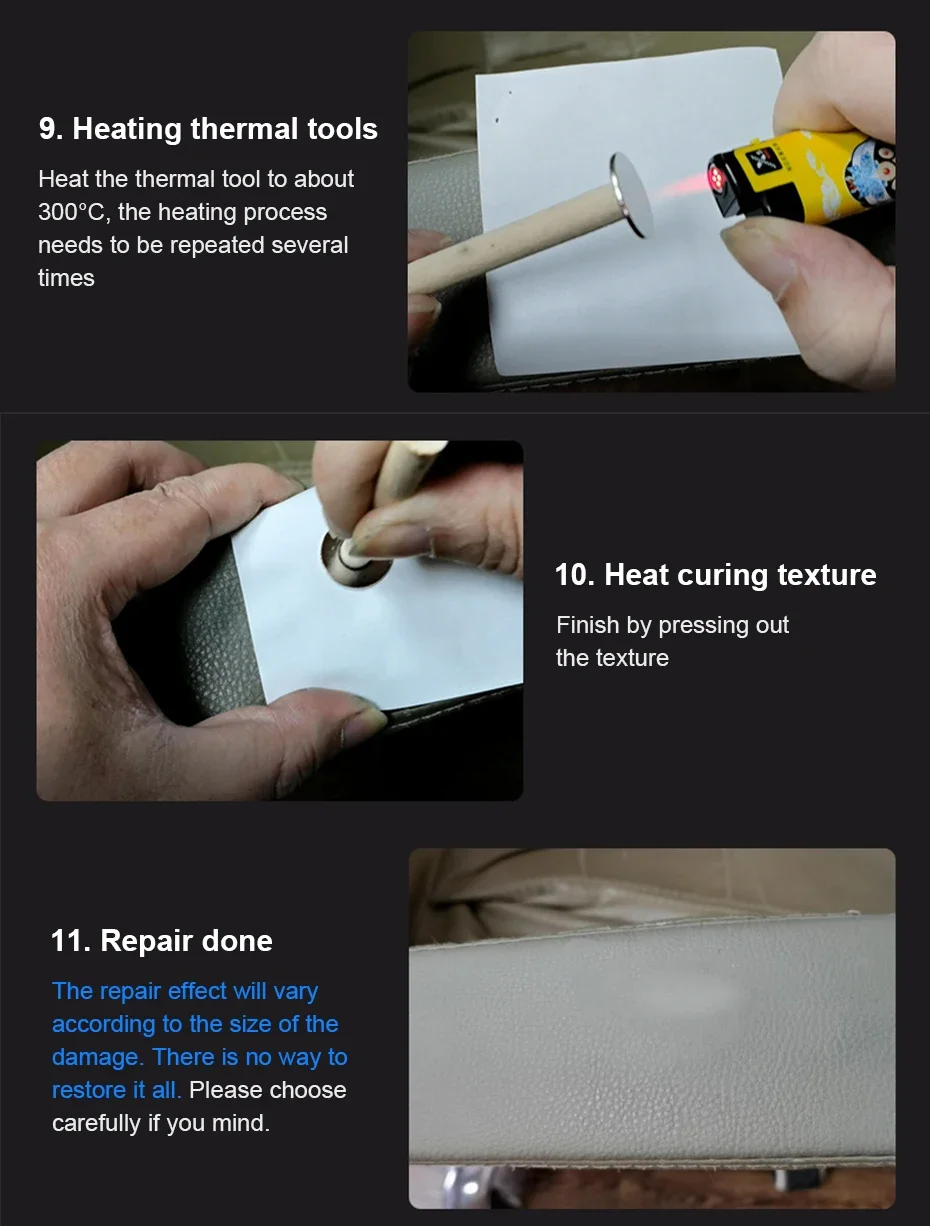 9. Heating thermal tools

Heat the thermal tool to about 300°C, the heating process needs to be repeated several times

10. Heat curing texture

Finish by pressing out the texture

11. Repair done

The repair effect will vary according to the size of the damage. There is no way to restore it all. Please choose carefully if you mind.