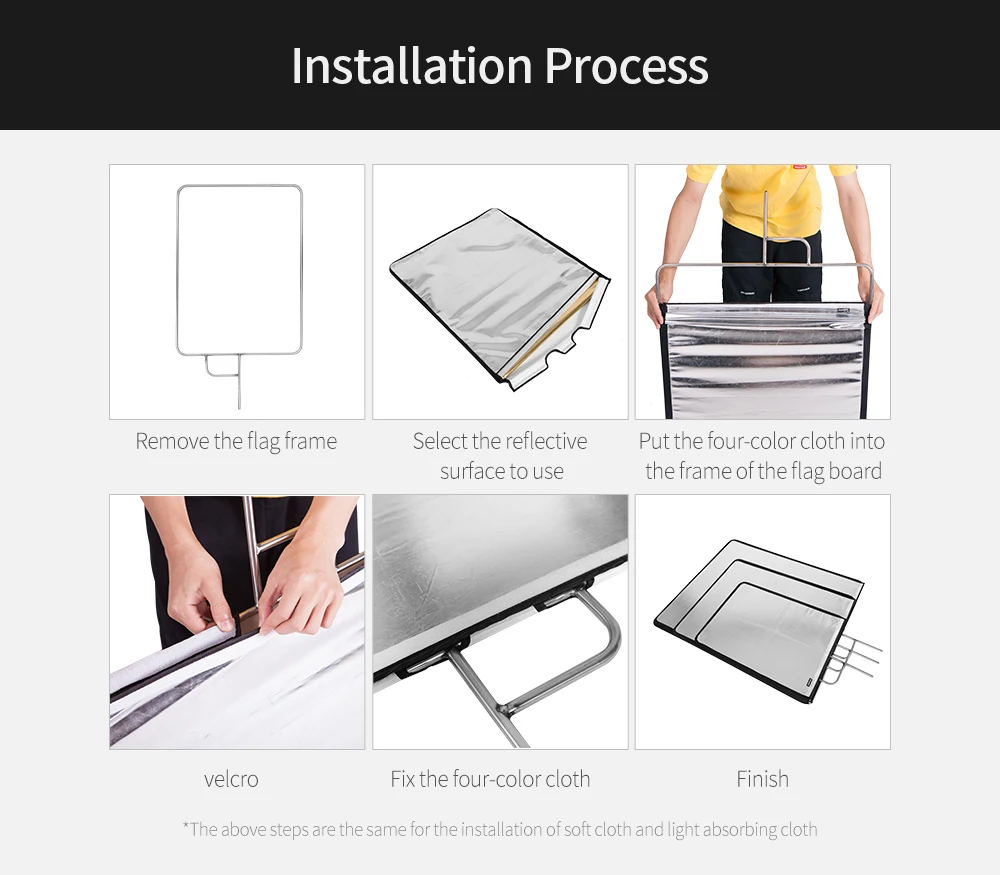 Installation Process

Remove the flag frame

Select the reflective surface to use

Put the four-color cloth into the frame of the flag board

velcro

Fix the four-color cloth

Finish

*The above steps are the same for the installation of soft cloth and light absorbing cloth