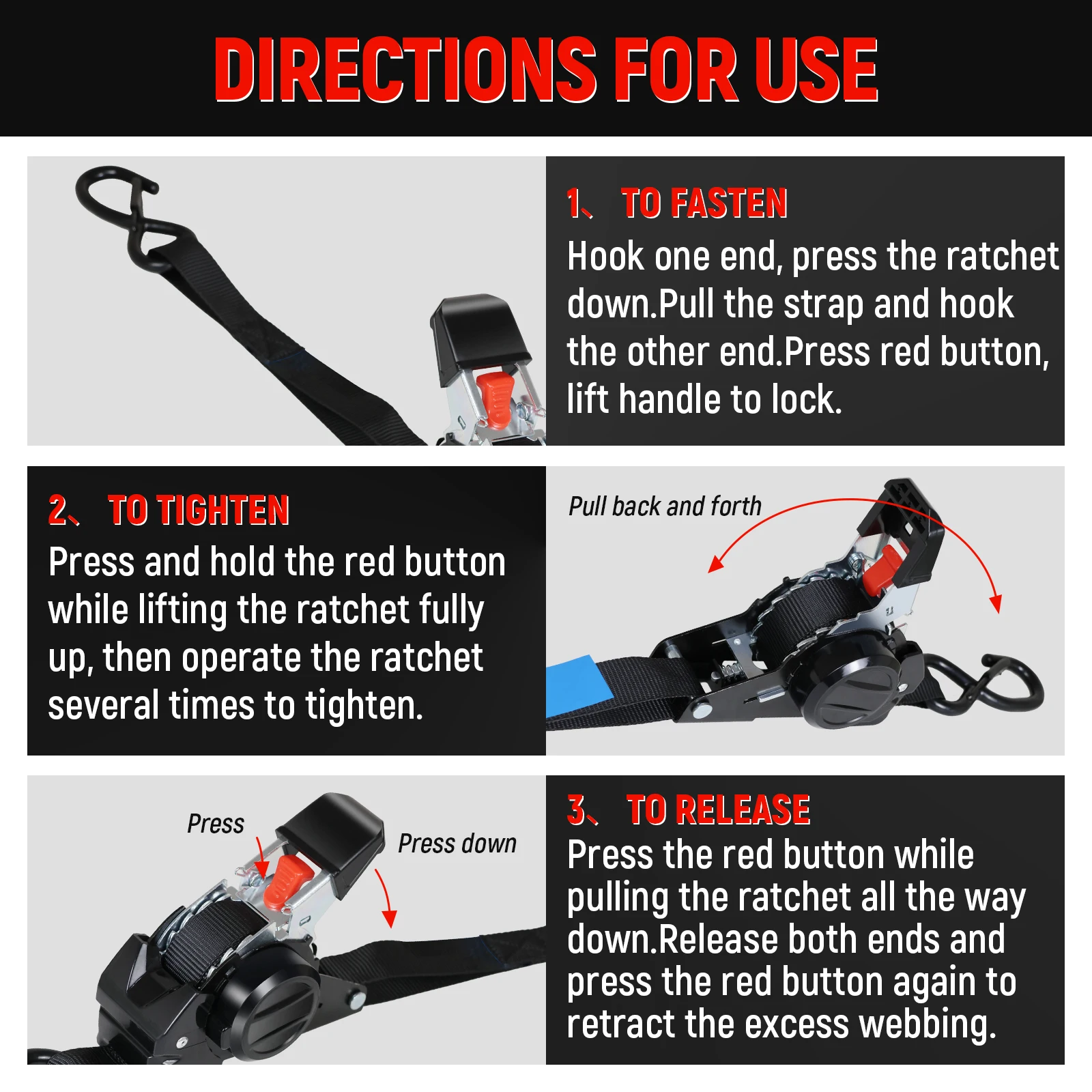 DIRECTIONS FOR USE

1、 TO FASTEN
Hook one end, press the ratchet down.Pull the strap and hook the other end.Press red button, lift handle to lock.

2、 TO TIGHTEN
Press and hold the red button while lifting the ratchet fully up, then operate the ratchet several times to tighten.

Pull back and forth

Press

Press down

3、 TO RELEASE
Press the red button while pulling the ratchet all the way down.Release both ends and press the red button again to retract the excess webbing.