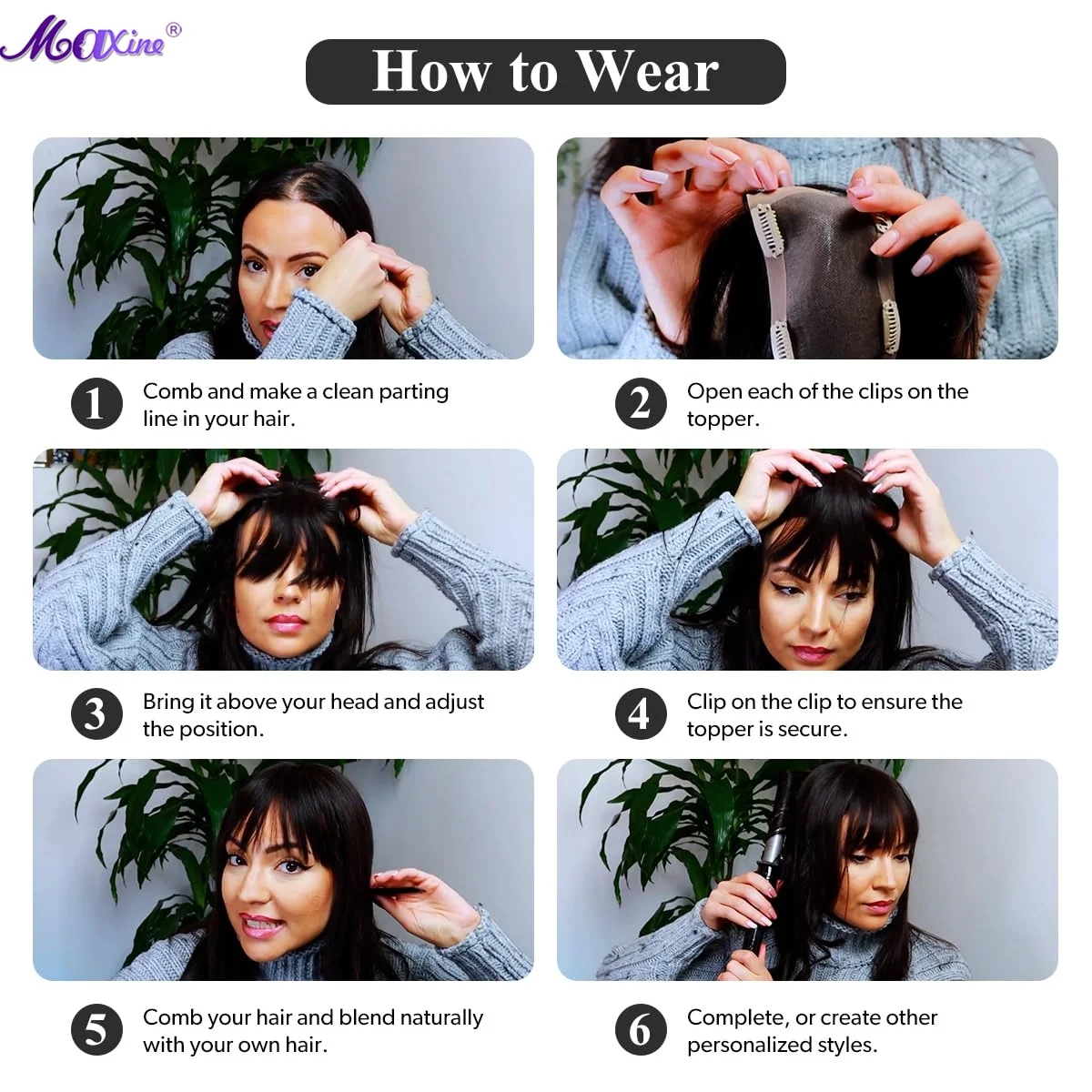 Maxine®

How to Wear

1 Comb and make a clean parting line in your hair.

2 Open each of the clips on the topper.

3 Bring it above your head and adjust the position.

4 Clip on the clip to ensure the topper is secure.

5 Comb your hair and blend naturally with your own hair.

6 Complete, or create other personalized styles.