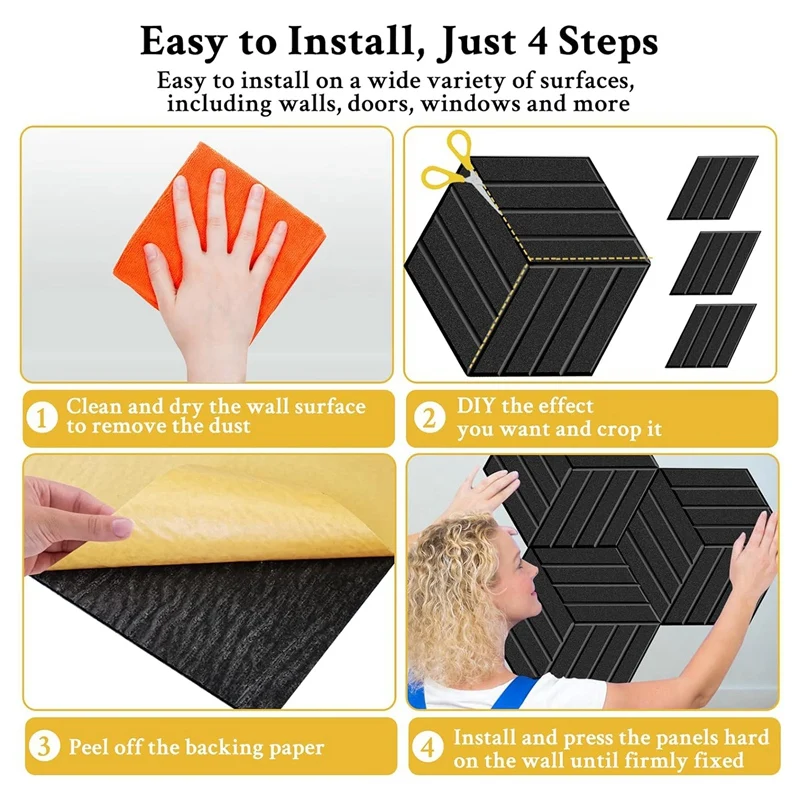 Easy to Install, Just 4 Steps

Easy to install on a wide variety of surfaces, including walls, doors, windows and more

1 Clean and dry the wall surface to remove the dust

2 DIY the effect you want and crop it

3 Peel off the backing paper

4 Install and press the panels hard on the wall until firmly fixed