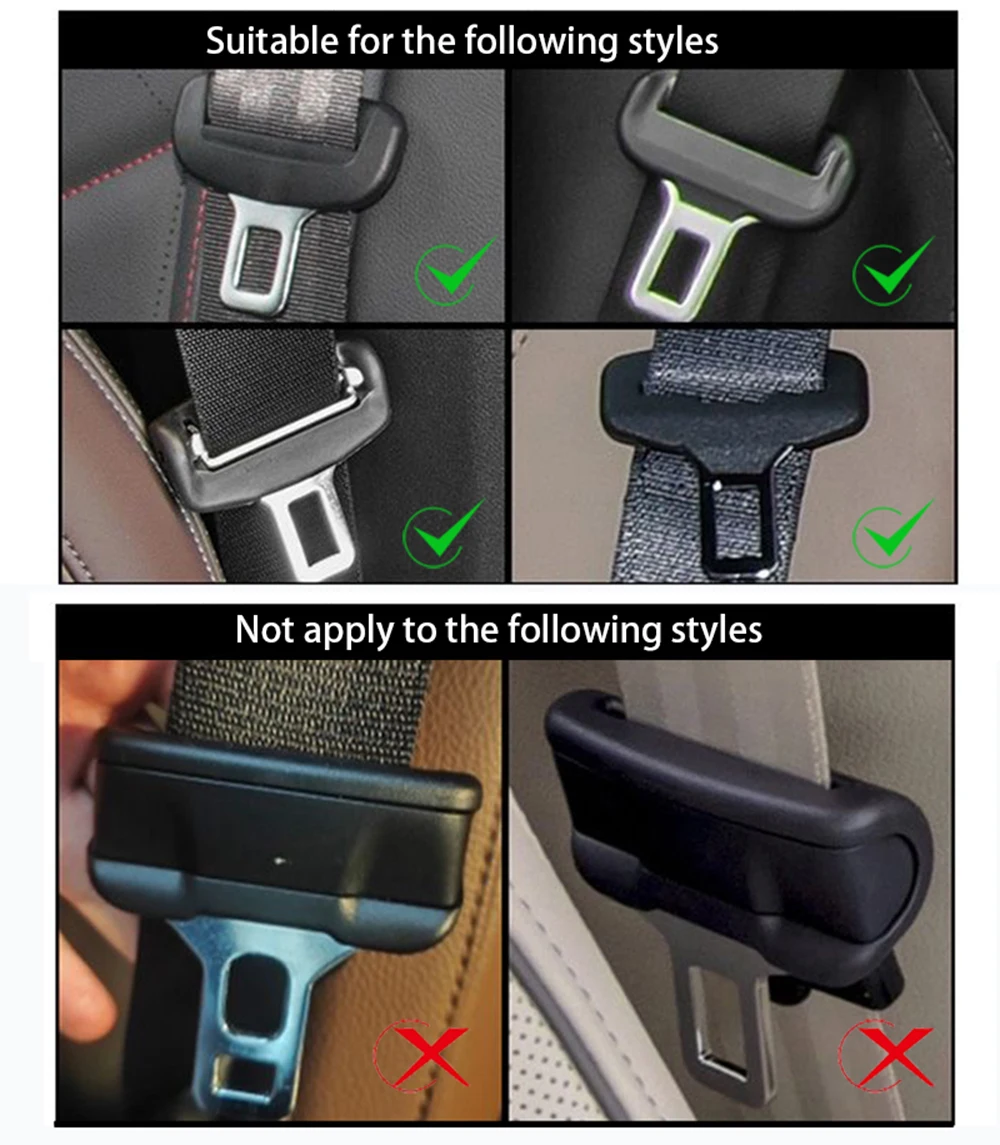 Suitable for the following styles

Not apply to the following styles