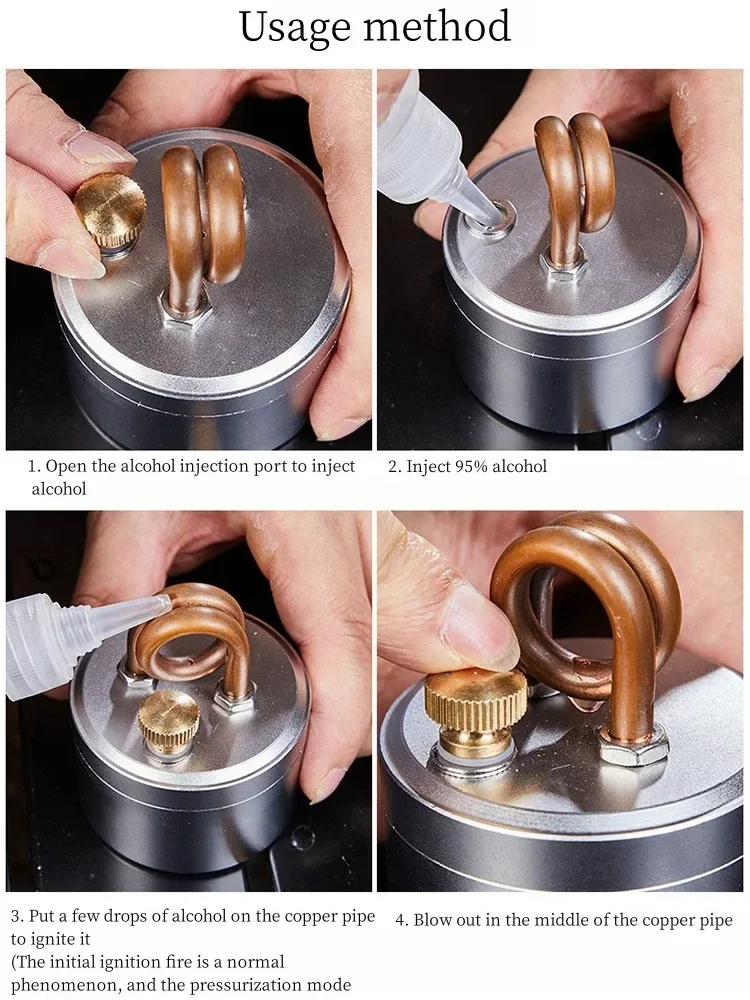 Usage method

1. Open the alcohol injection port to inject alcohol

2. Inject 95% alcohol

3. Put a few drops of alcohol on the copper pipe to ignite it
(The initial ignition fire is a normal phenomenon, and the pressurization mode

4. Blow out in the middle of the copper pipe