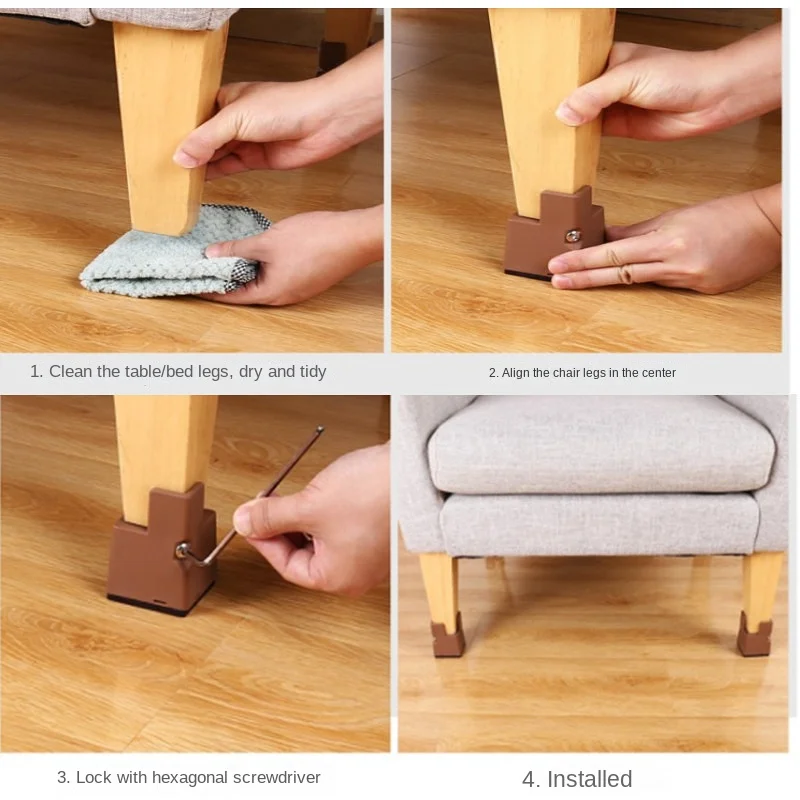 1. Clean the table/bed legs, dry and tidy

2. Align the chair legs in the center

3. Lock with hexagonal screwdriver

4. Installed