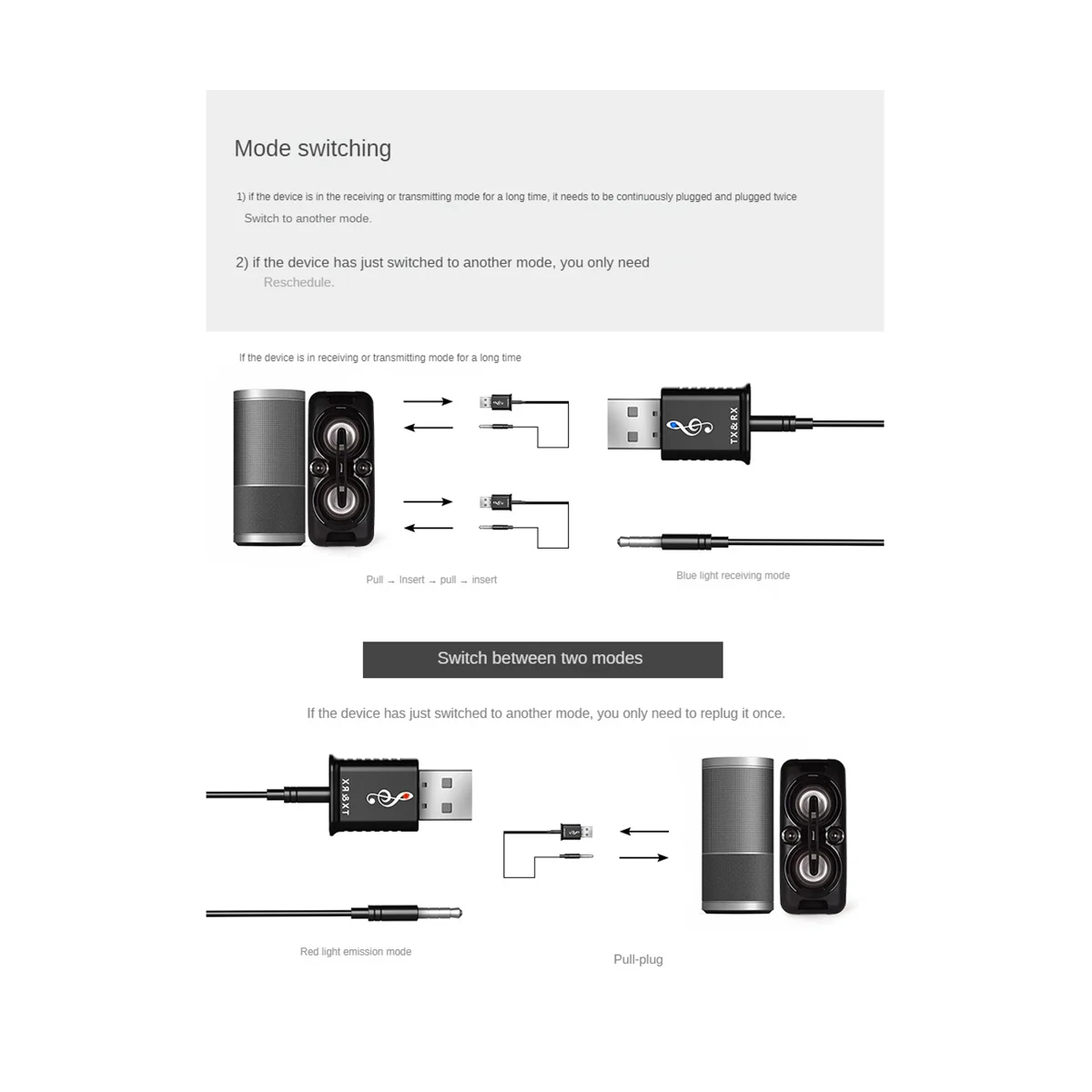 Mode switching

1) if the device is in the receiving or transmitting mode for a long time, it needs to be continuously plugged and plugged twice Switch to another mode.

2) if the device has just switched to another mode, you only need Reschedule.

If the device is in receiving or transmitting mode for a long time

TX&RX

Pull → Insert → pull → insert

Blue light receiving mode

Switch between two modes

If the device has just switched to another mode, you only need to replug it once.

TX&RX

Red light emission mode

Pull-plug