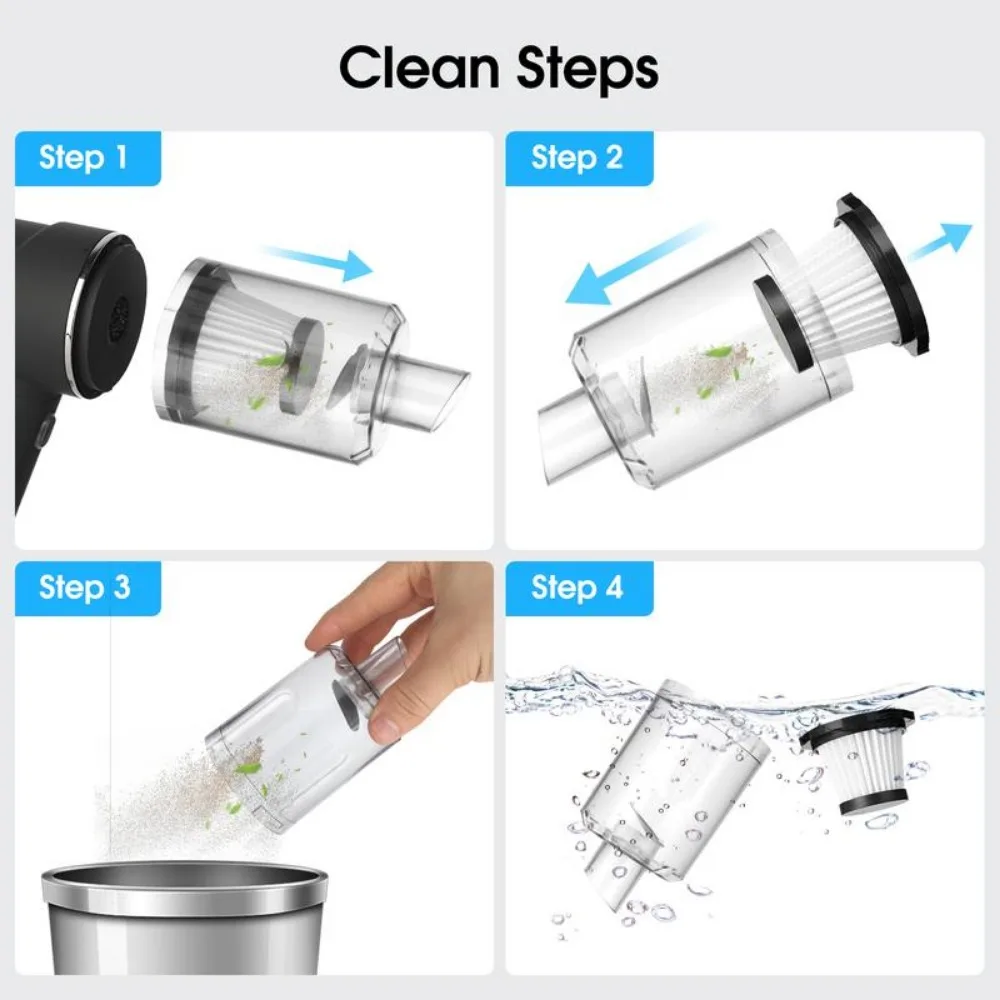 Clean Steps

Step 1

Step 2

Step 3

Step 4