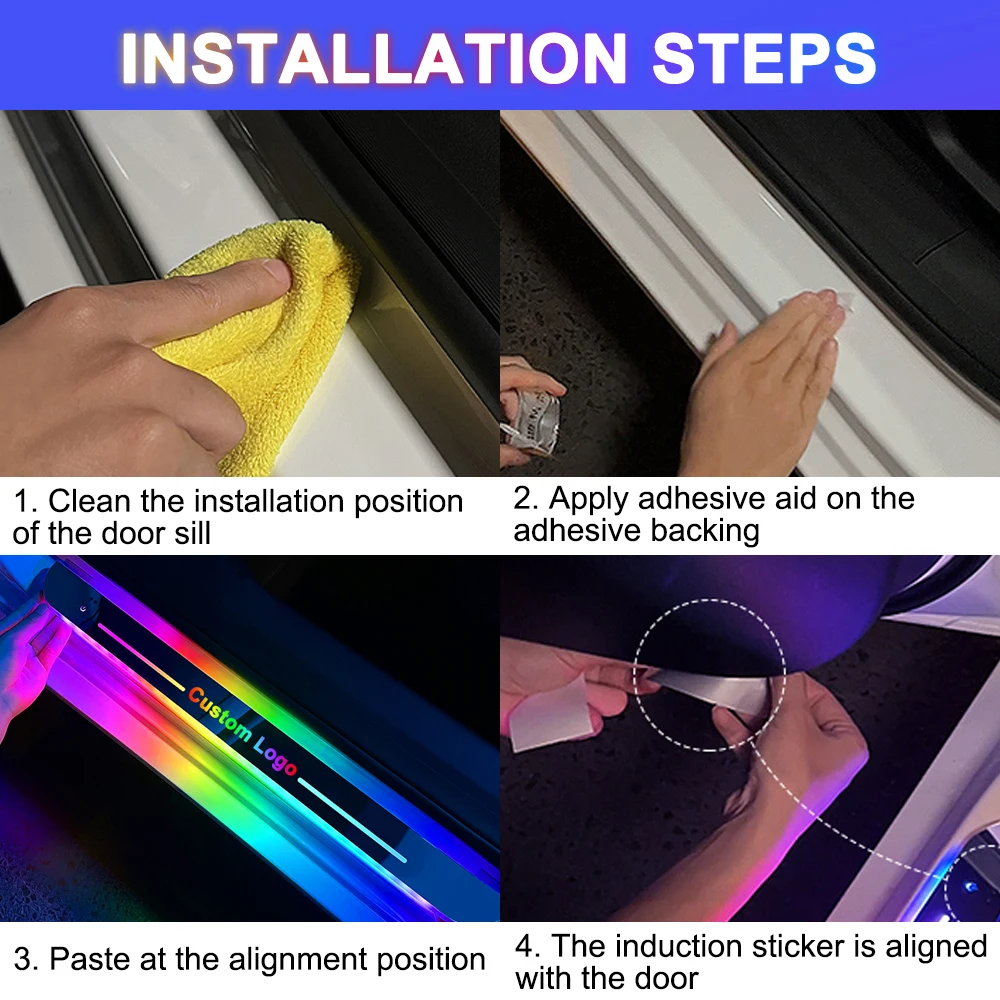 INSTALLATION STEPS

1. Clean the installation position of the door sill

2. Apply adhesive aid on the adhesive backing

Custom Logo

3. Paste at the alignment position

4. The induction sticker is aligned with the door