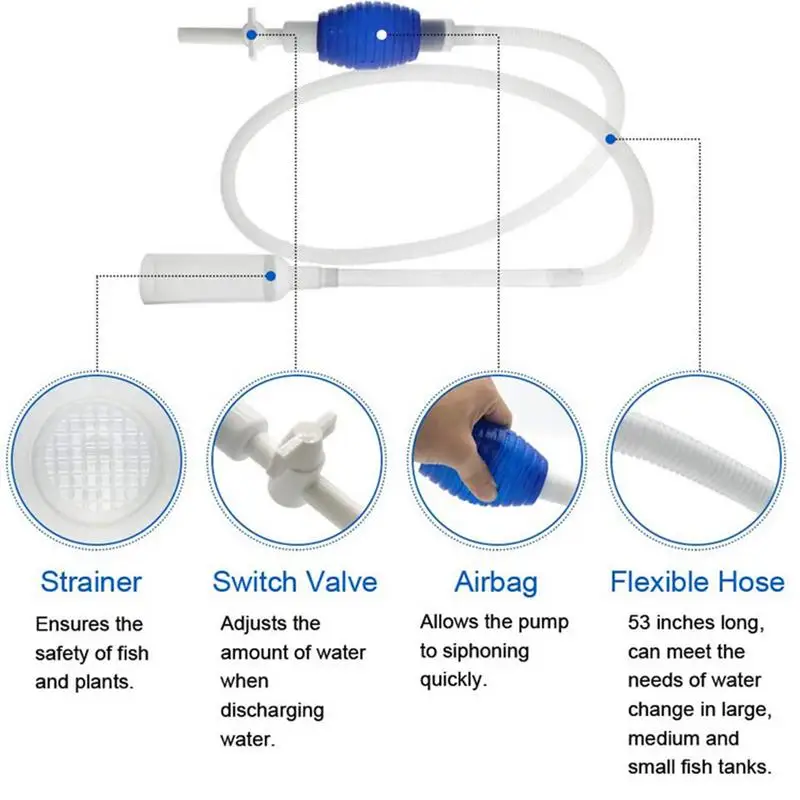 Strainer

Ensures the safety of fish and plants.

Switch Valve

Adjusts the amount of water when discharging water.

Airbag

Allows the pump to siphoning quickly.

Flexible Hose

53 inches long, can meet the needs of water change in large, medium and small fish tanks.