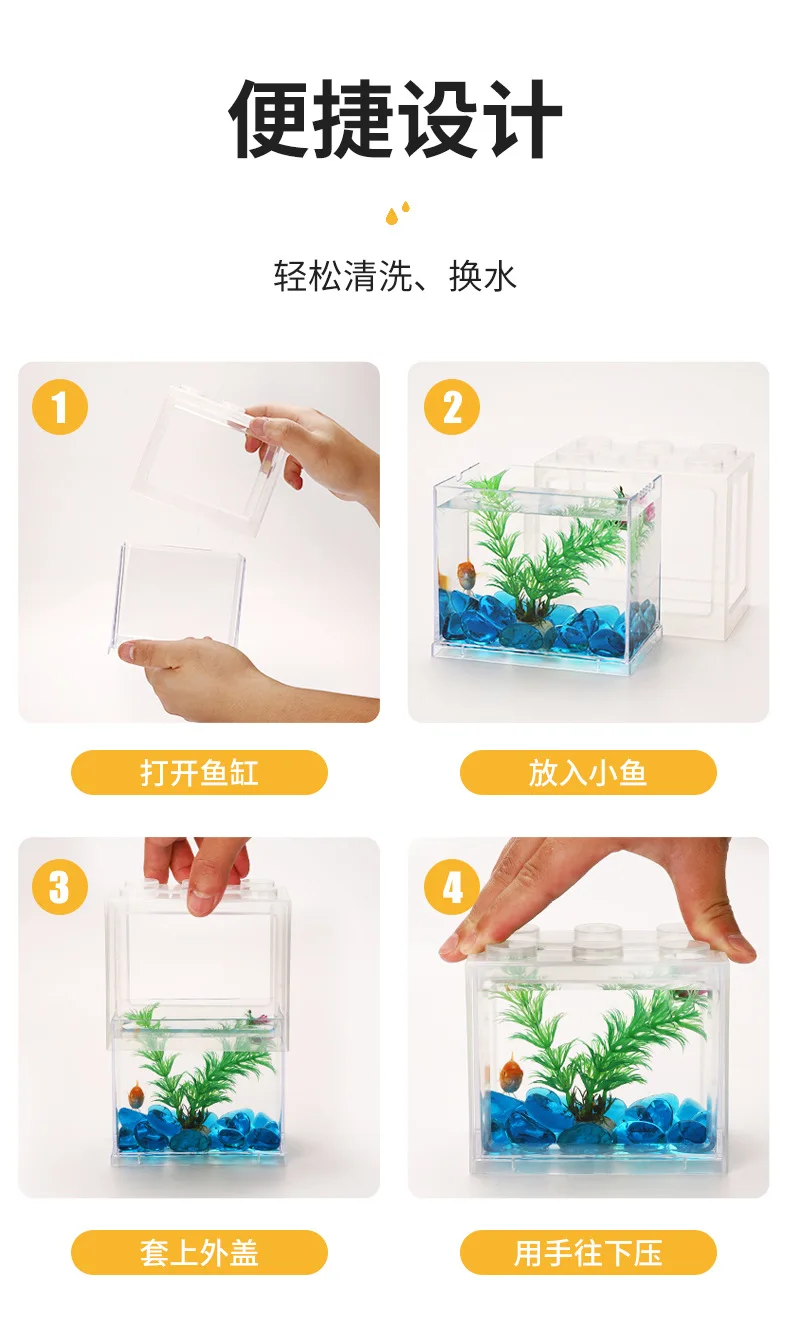 便捷设计

轻松清洗、换水

1

打开鱼缸

2

放入小鱼

3

套上外盖

4

用手往下压