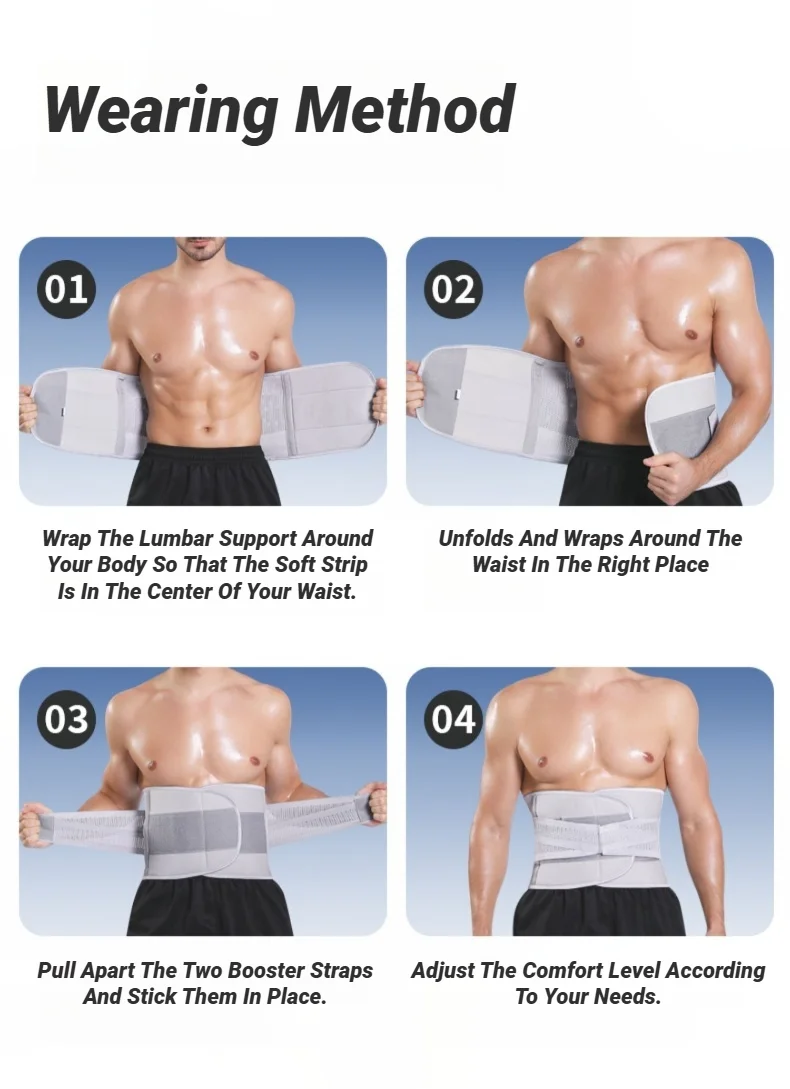 Wearing Method

01

Wrap The Lumbar Support Around Your Body So That The Soft Strip Is In The Center Of Your Waist.

02

Unfolds And Wraps Around The Waist In The Right Place

03

Pull Apart The Two Booster Straps And Stick Them In Place.

04

Adjust The Comfort Level According To Your Needs.