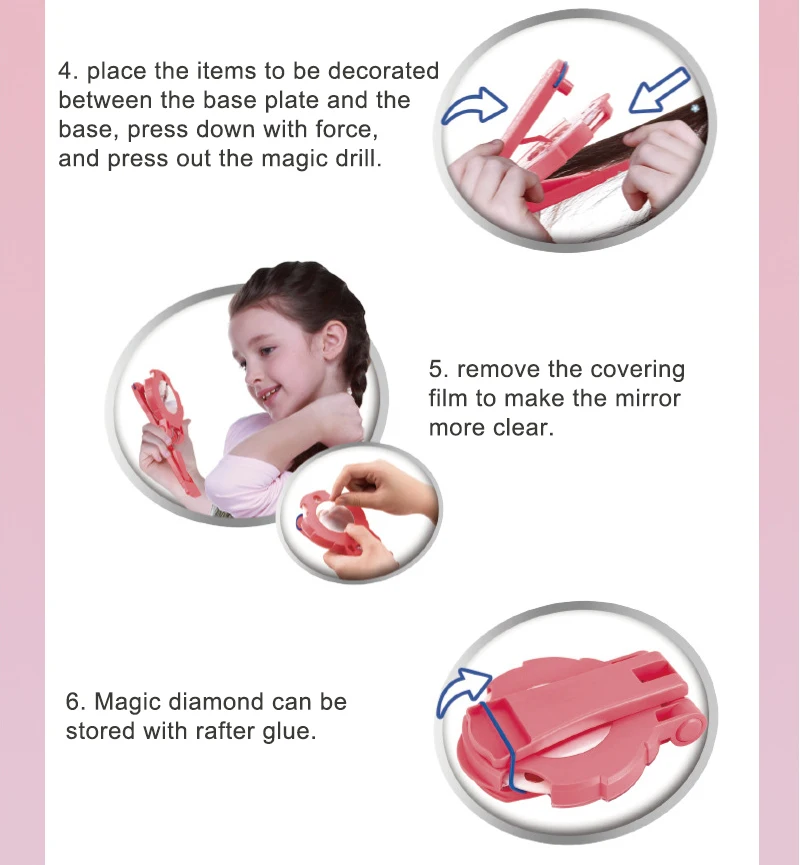 4. place the items to be decorated between the base plate and the base, press down with force, and press out the magic drill.

5. remove the covering film to make the mirror more clear.

6. Magic diamond can be stored with rafter glue.