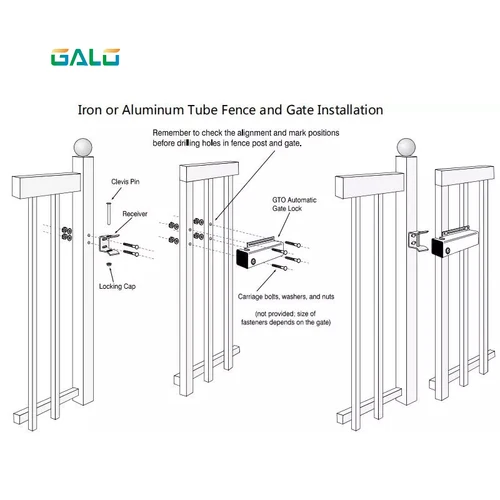 GALO

Iron or Aluminum Tube Fence and Gate Installation

Remember to check the alignment and mark positions before drilling holes in fence post and gate.

Clevis Pin

Receiver

Locking Cap

GTO Automatic Gate Lock

Carriage bolts, washers, and nuts

(not provided; size of fasteners depends on the gate)