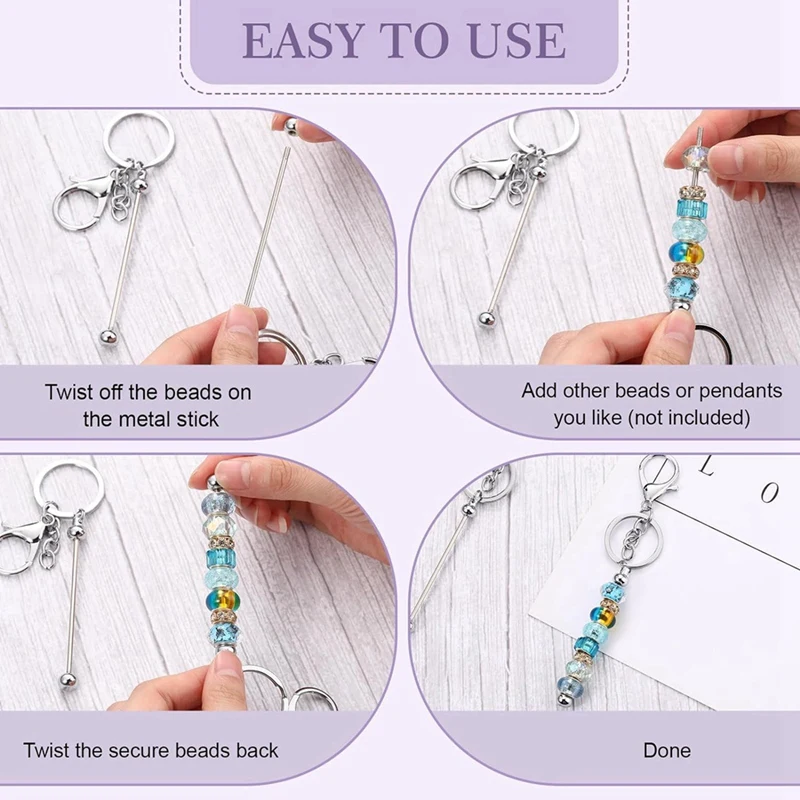 EASY TO USE

Twist off the beads on the metal stick

Add other beads or pendants you like (not included)

Twist the secure beads back

L O

Done