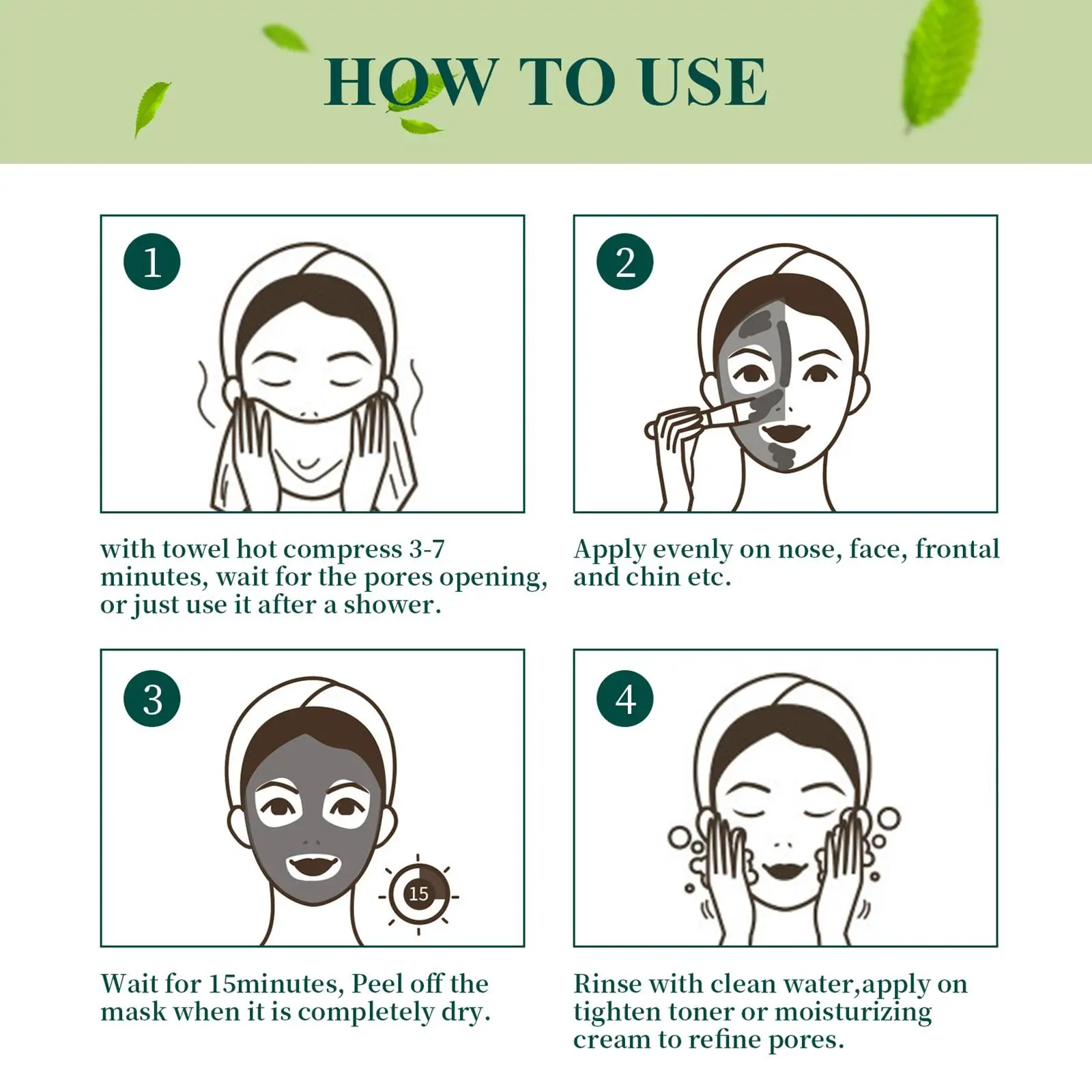 HOW TO USE

1

with towel hot compress 3-7 minutes, wait for the pores opening, or just use it after a shower.

2

Apply evenly on nose, face, frontal and chin etc.

3

15

Wait for 15minutes, Peel off the mask when it is completely dry.

4

Rinse with clean water,apply on tighten toner or moisturizing cream to refine pores.