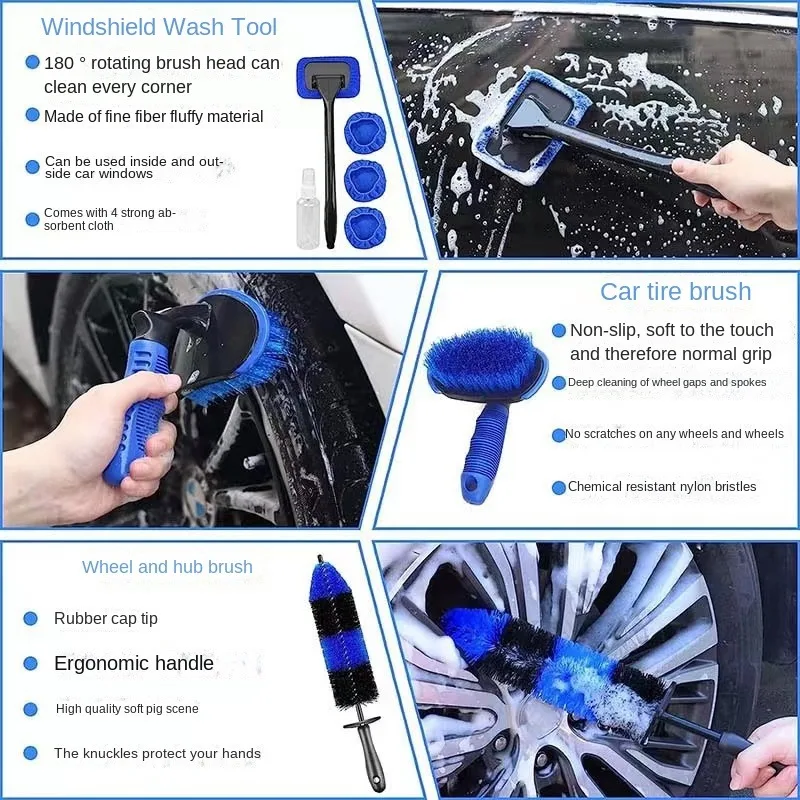 Windshield Wash Tool

180 ° rotating brush head can clean every corner

Made of fine fiber fluffy material

Can be used inside and outside car windows

Comes with 4 strong absorbent cloth

Car tire brush

Non-slip, soft to the touch and therefore normal grip

Deep cleaning of wheel gaps and spokes

No scratches on any wheels and wheels

Chemical resistant nylon bristles

Wheel and hub brush

Rubber cap tip

Ergonomic handle

High quality soft pig scene

The knuckles protect your hands