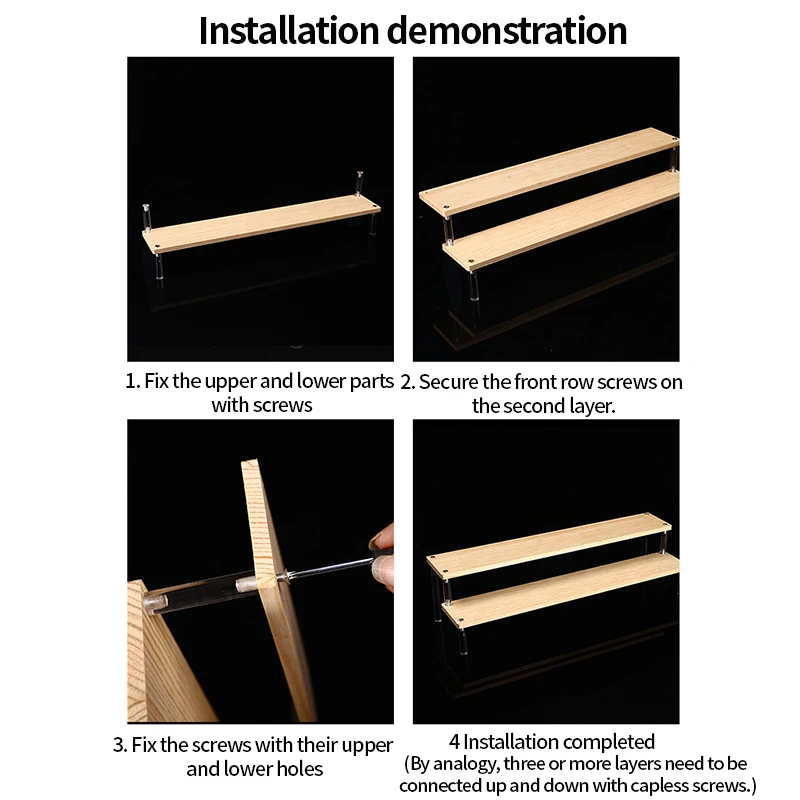 Installation demonstration

1. Fix the upper and lower parts with screws

2. Secure the front row screws on the second layer.

3. Fix the screws with their upper and lower holes

4 Installation completed
(By analogy, three or more layers need to be connected up and down with capless screws.)