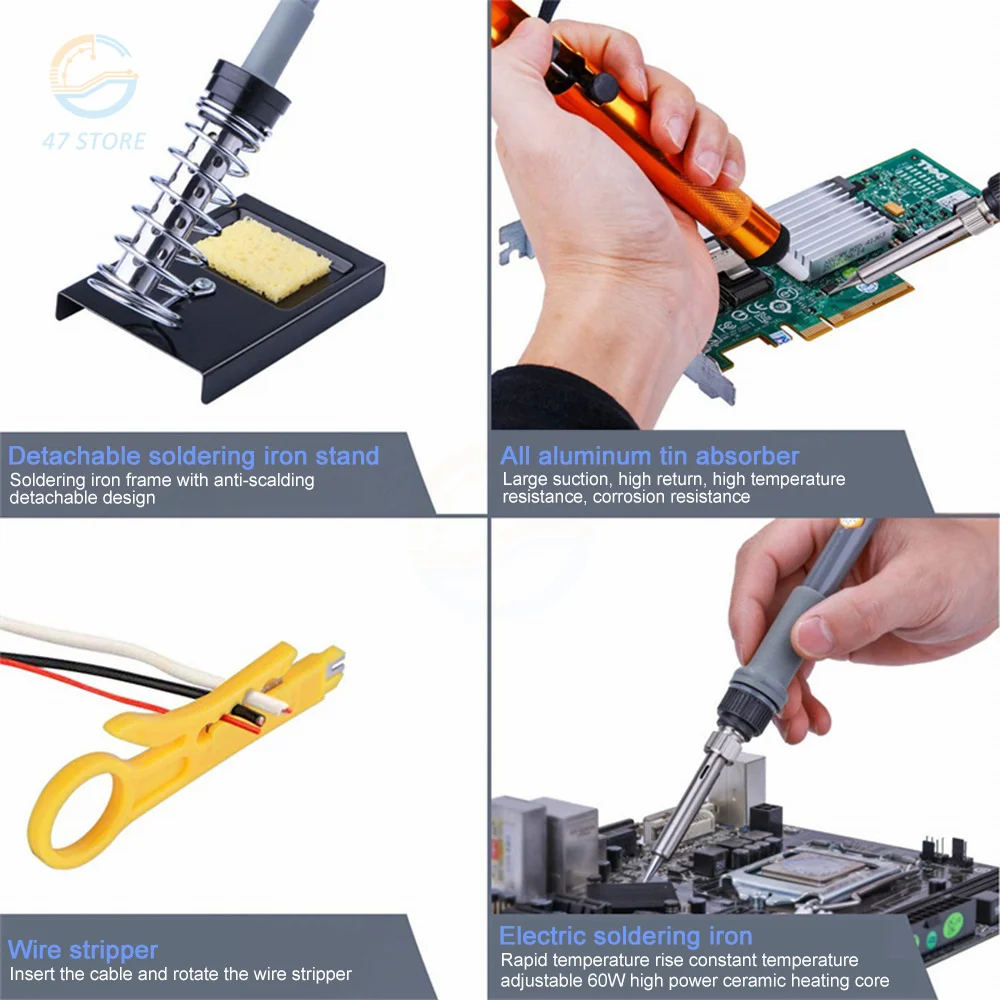 47 STORE

Detachable soldering iron stand
Soldering iron frame with anti-scalding detachable design

All aluminum tin absorber
Large suction, high return, high temperature resistance, corrosion resistance

Wire stripper
Insert the cable and rotate the wire stripper

Electric soldering iron
Rapid temperature rise constant temperature adjustable 60W high power ceramic heating core