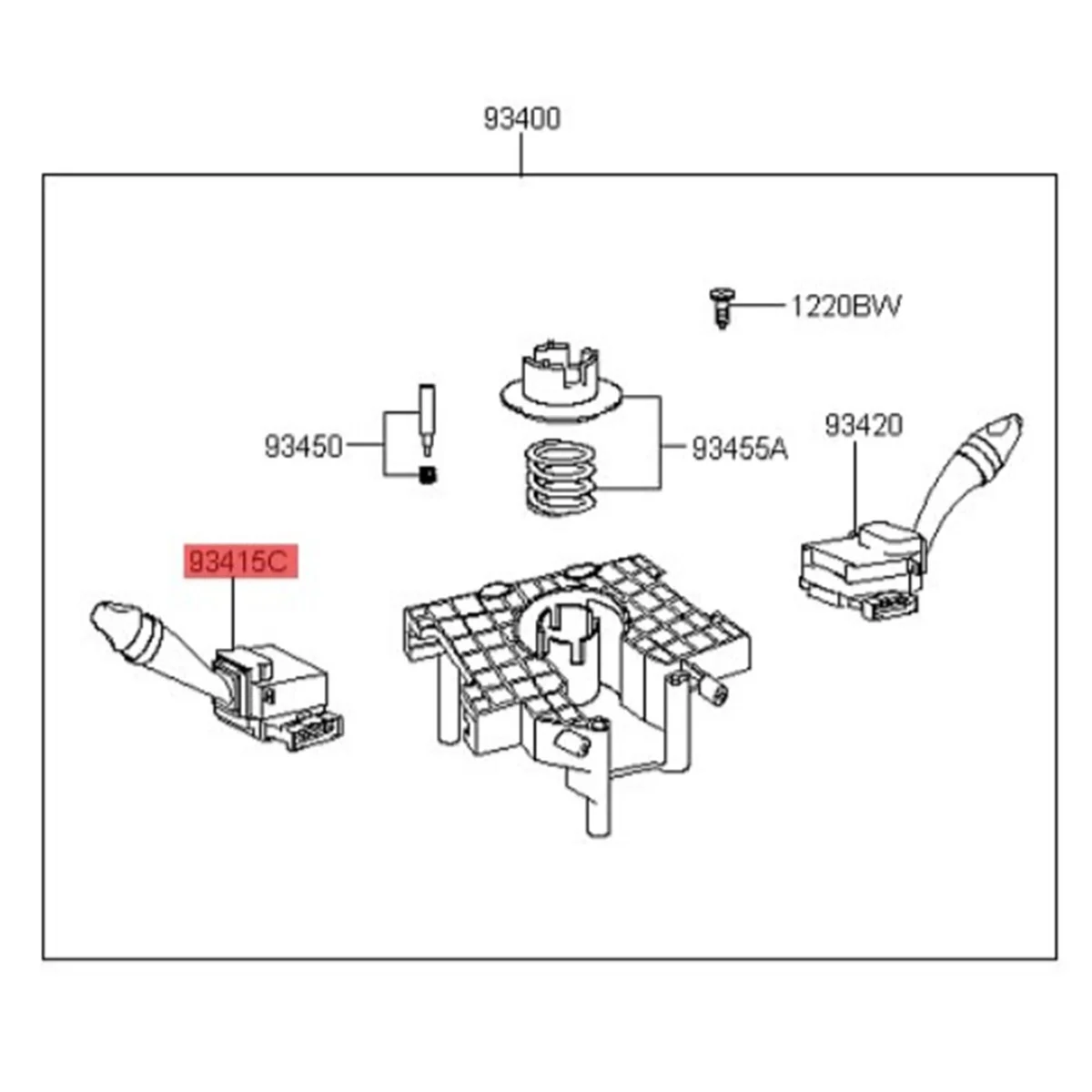 93400

1220BW

93450

93455A

93420

93415C