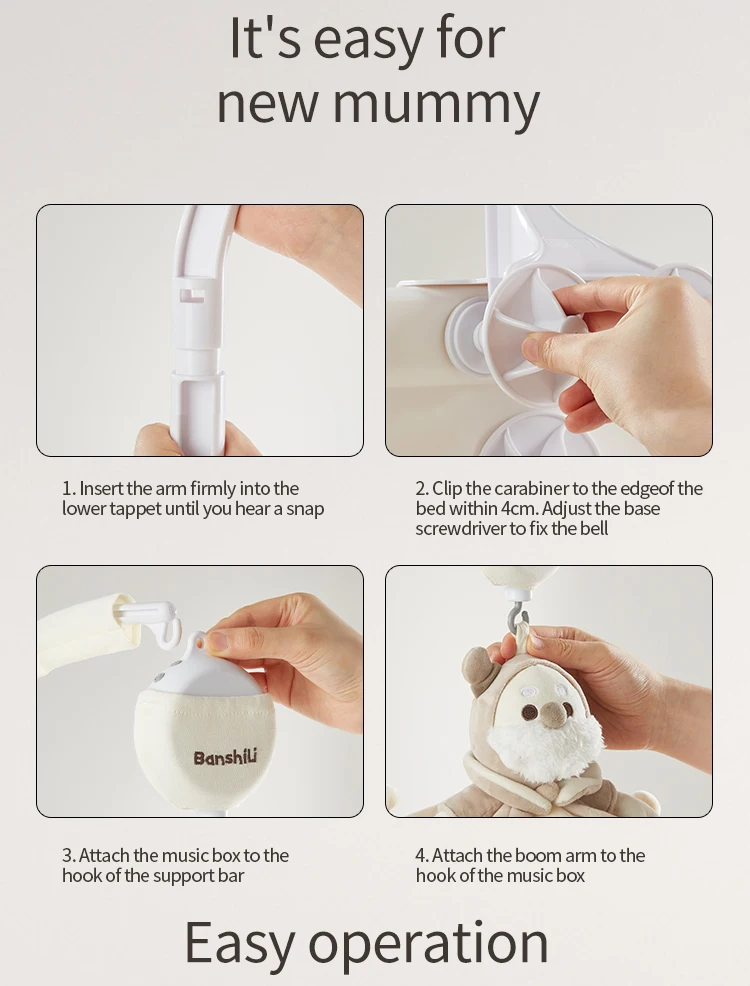 It's easy for new mummy

1. Insert the arm firmly into the lower tappet until you hear a snap

2. Clip the carabiner to the edgeof the bed within 4cm. Adjust the base screwdriver to fix the bell

Banshili

3. Attach the music box to the hook of the support bar

4. Attach the boom arm to the hook of the music box

Easy operation