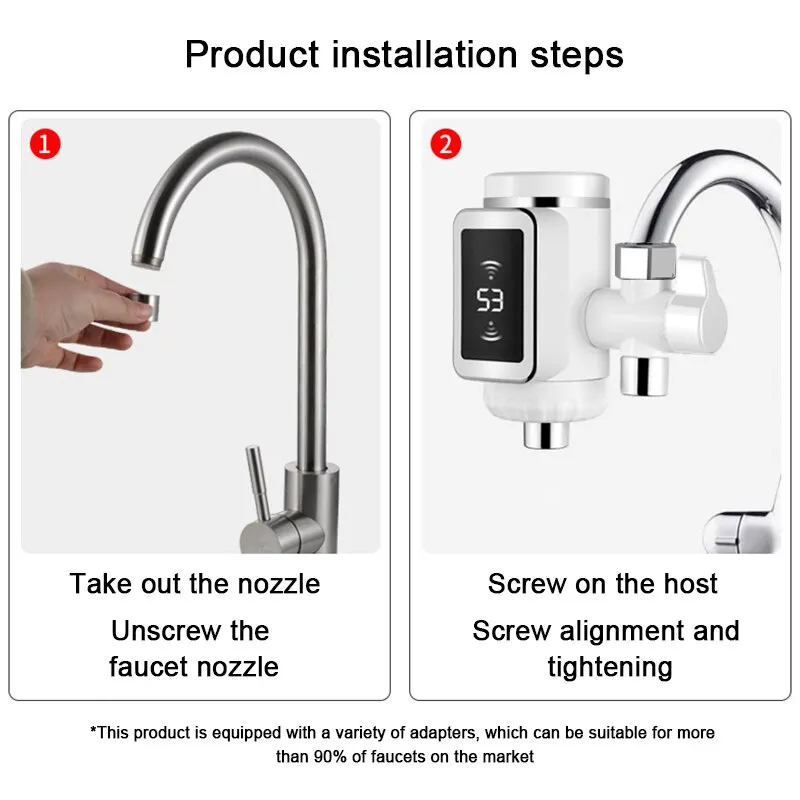 Product installation steps

1

Take out the nozzle

Unscrew the faucet nozzle

2

53

Screw on the host

Screw alignment and tightening

*This product is equipped with a variety of adapters, which can be suitable for more than 90% of faucets on the market