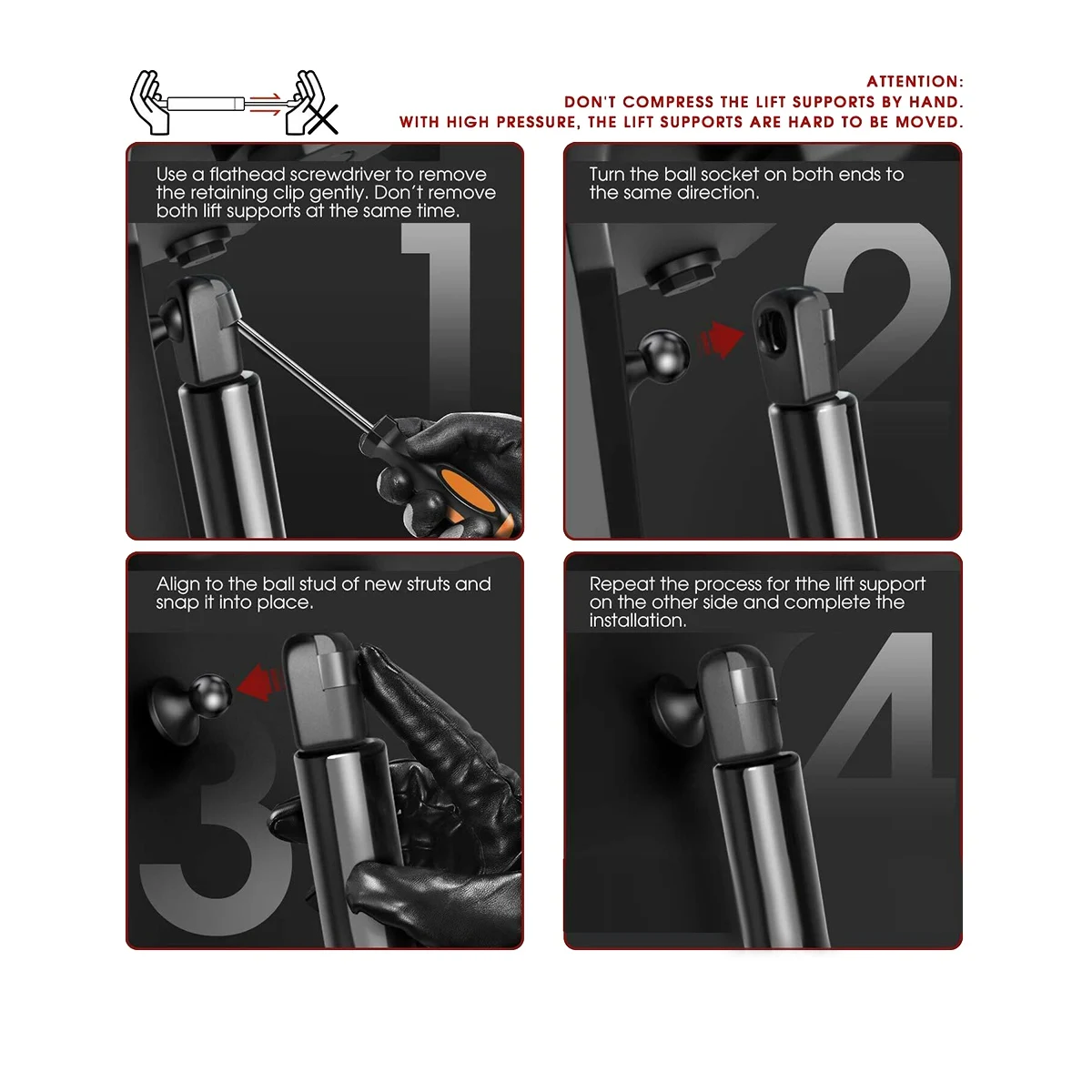 ATTENTION:
DON'T COMPRESS THE LIFT SUPPORTS BY HAND.
WITH HIGH PRESSURE, THE LIFT SUPPORTS ARE HARD TO BE MOVED.

Use a flathead screwdriver to remove the retaining clip gently. Don't remove both lift supports at the same time.

1

Turn the ball socket on both ends to the same direction.

2

Align to the ball stud of new struts and snap it into place.

3

Repeat the process for tthe lift support on the other side and complete the installation.

4