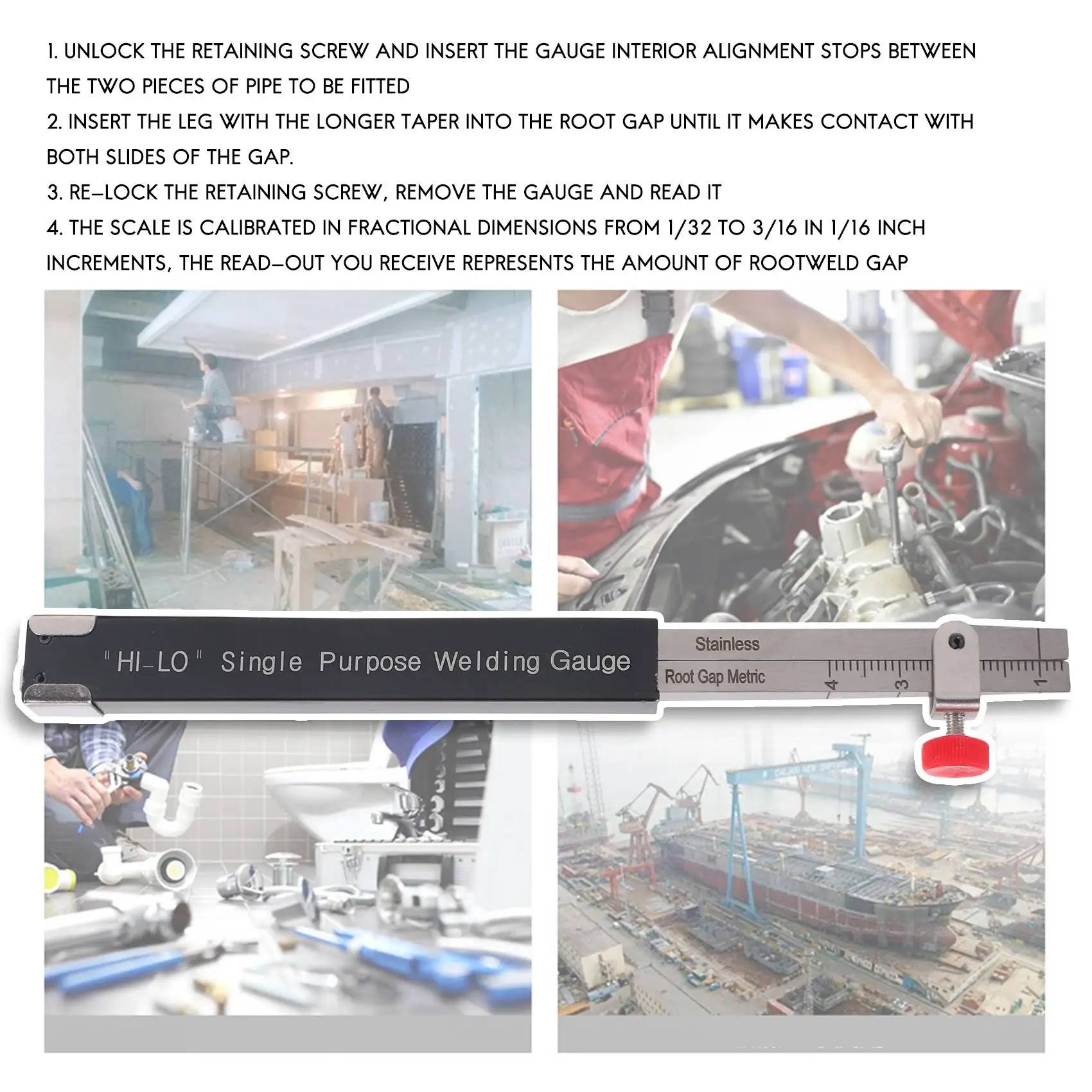 1. UNLOCK THE RETAINING SCREW AND INSERT THE GAUGE INTERIOR ALIGNMENT STOPS BETWEEN THE TWO PIECES OF PIPE TO BE FITTED

2. INSERT THE LEG WITH THE LONGER TAPER INTO THE ROOT GAP UNTIL IT MAKES CONTACT WITH BOTH SLIDES OF THE GAP.

3. RE-LOCK THE RETAINING SCREW, REMOVE THE GAUGE AND READ IT

4. THE SCALE IS CALIBRATED IN FRACTIONAL DIMENSIONS FROM 1/32 TO 3/16 IN 1/16 INCH INCREMENTS, THE READ-OUT YOU RECEIVE REPRESENTS THE AMOUNT OF ROOTWELD GAP

"HI-LO" Single Purpose Welding Gauge

Stainless

Root Gap Metric

4

3

1