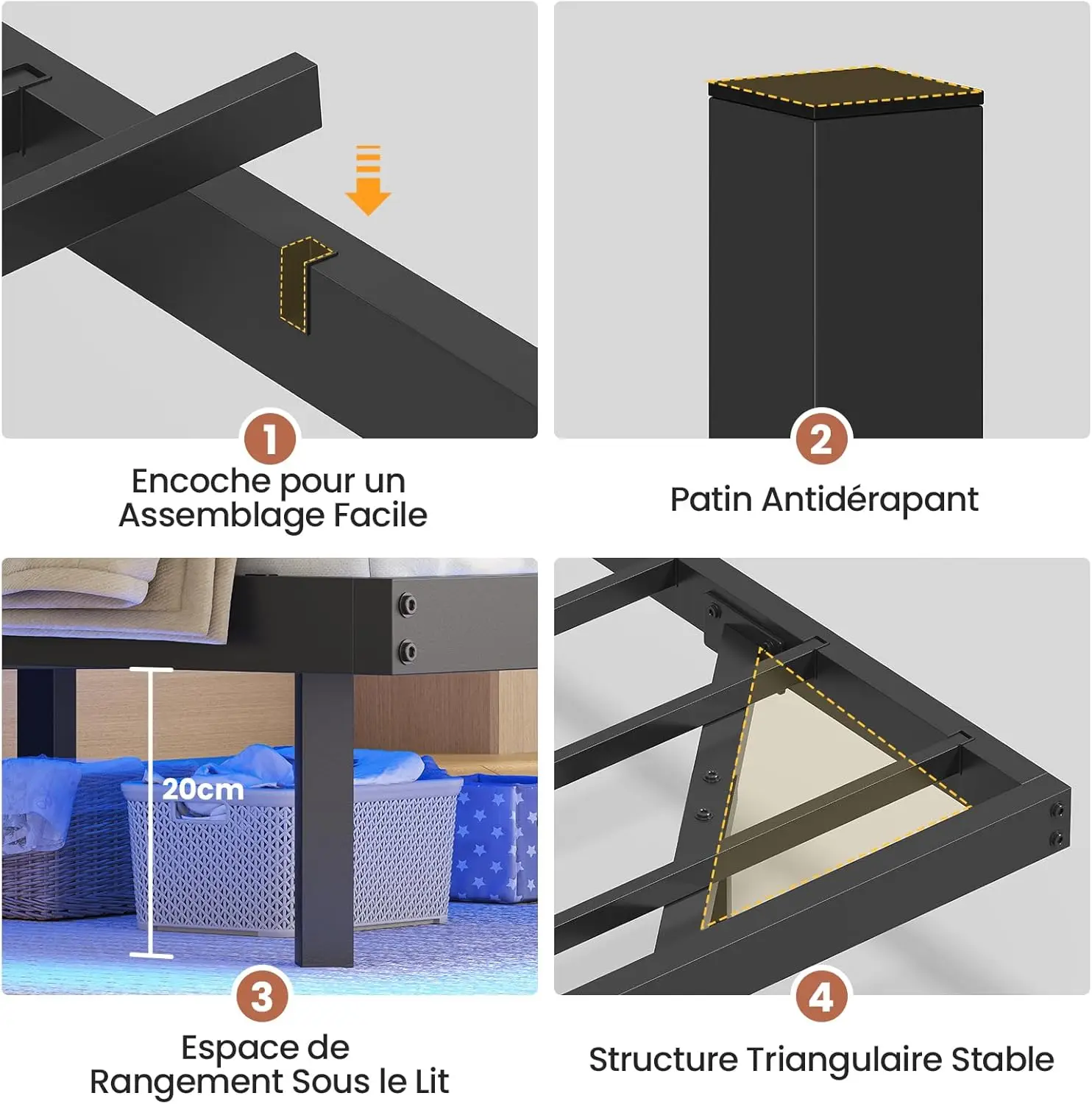 1
Encoche pour un Assemblage Facile

2
Patin Antidérapant

20cm

3
Espace de Rangement Sous le Lit

4
Structure Triangulaire Stable